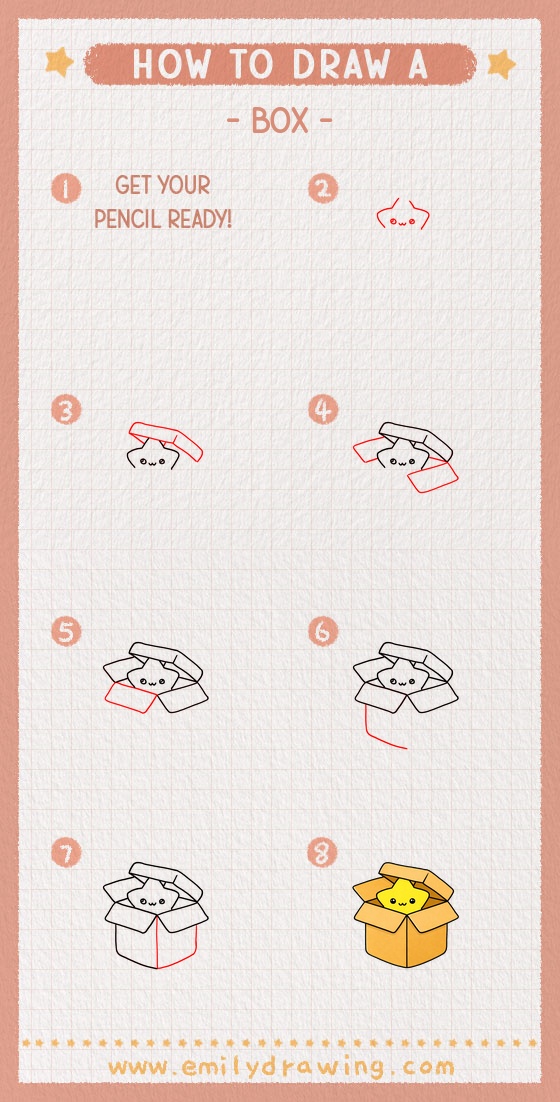 HOW TO DRAW A

- BOX -

1 GET YOUR PENCIL READY!

2

3

4

5

6

7

8

www.emilydrawing.com