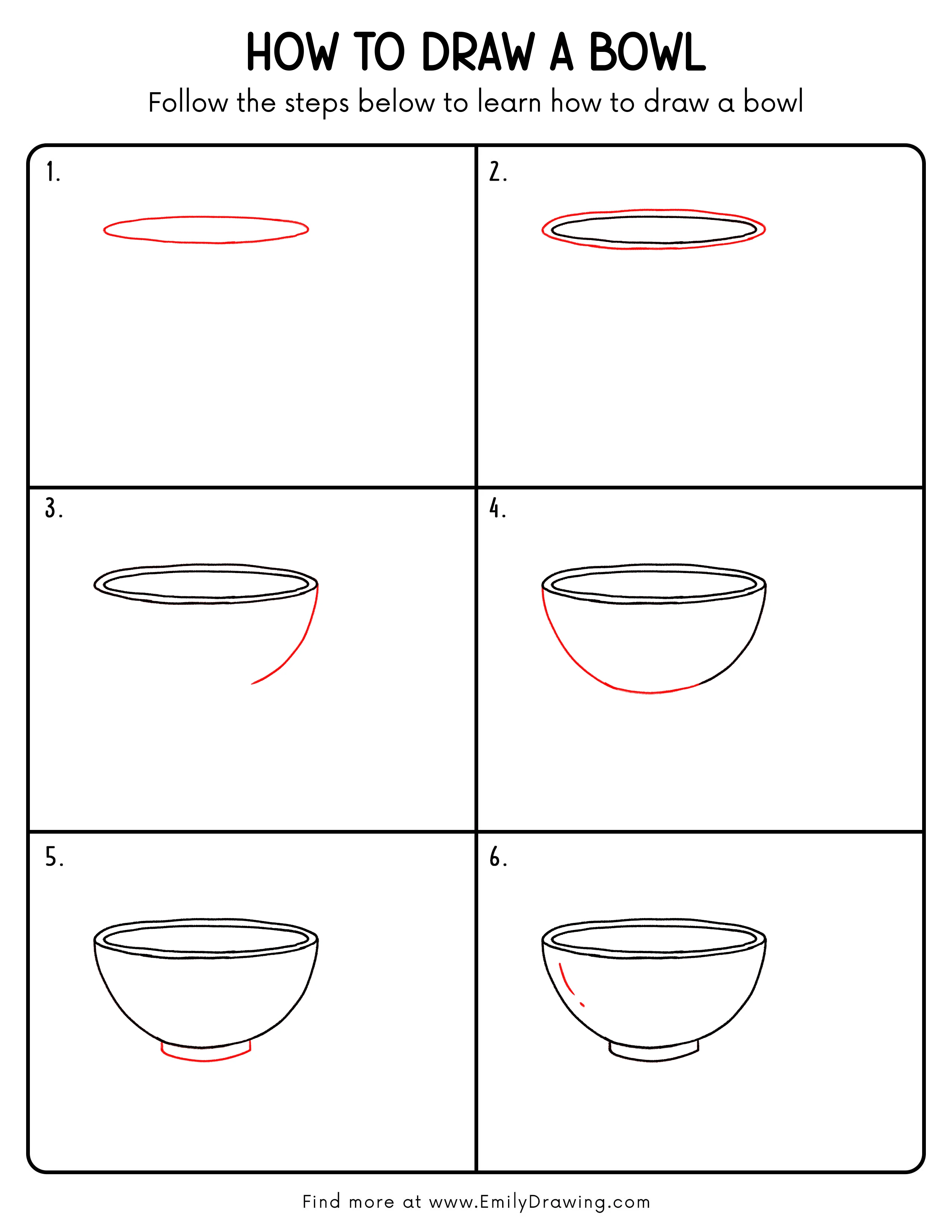 HOW TO DRAW A BOWL

Follow the steps below to learn how to draw a bowl

1.

2.

3.

4.

5.

6.

Find more at www.EmilyDrawing.com