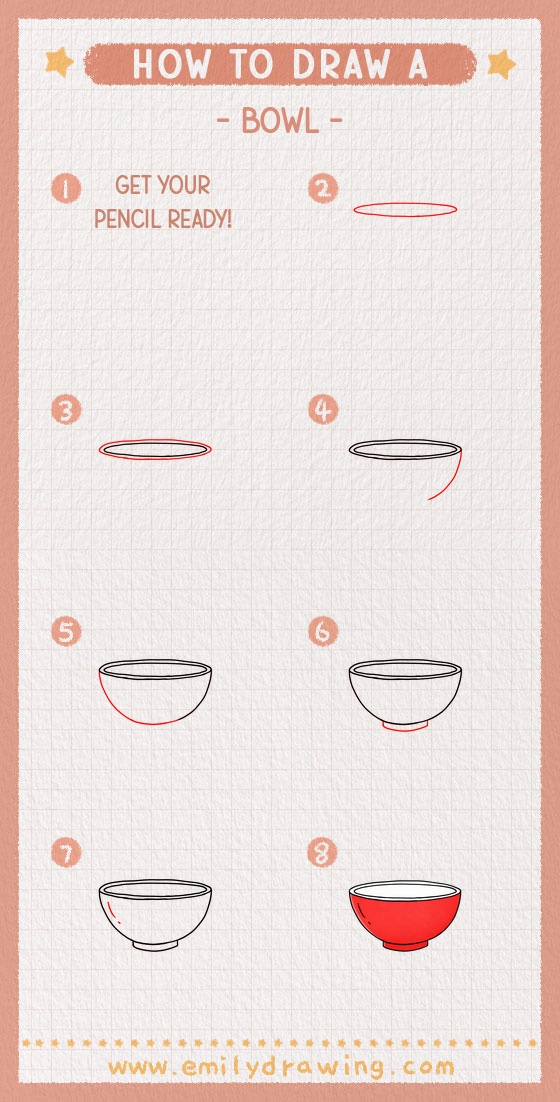 HOW TO DRAW A

- BOWL -

1 GET YOUR PENCIL READY!

2

3

4

5

6

7

8

www.emilydrawing.com