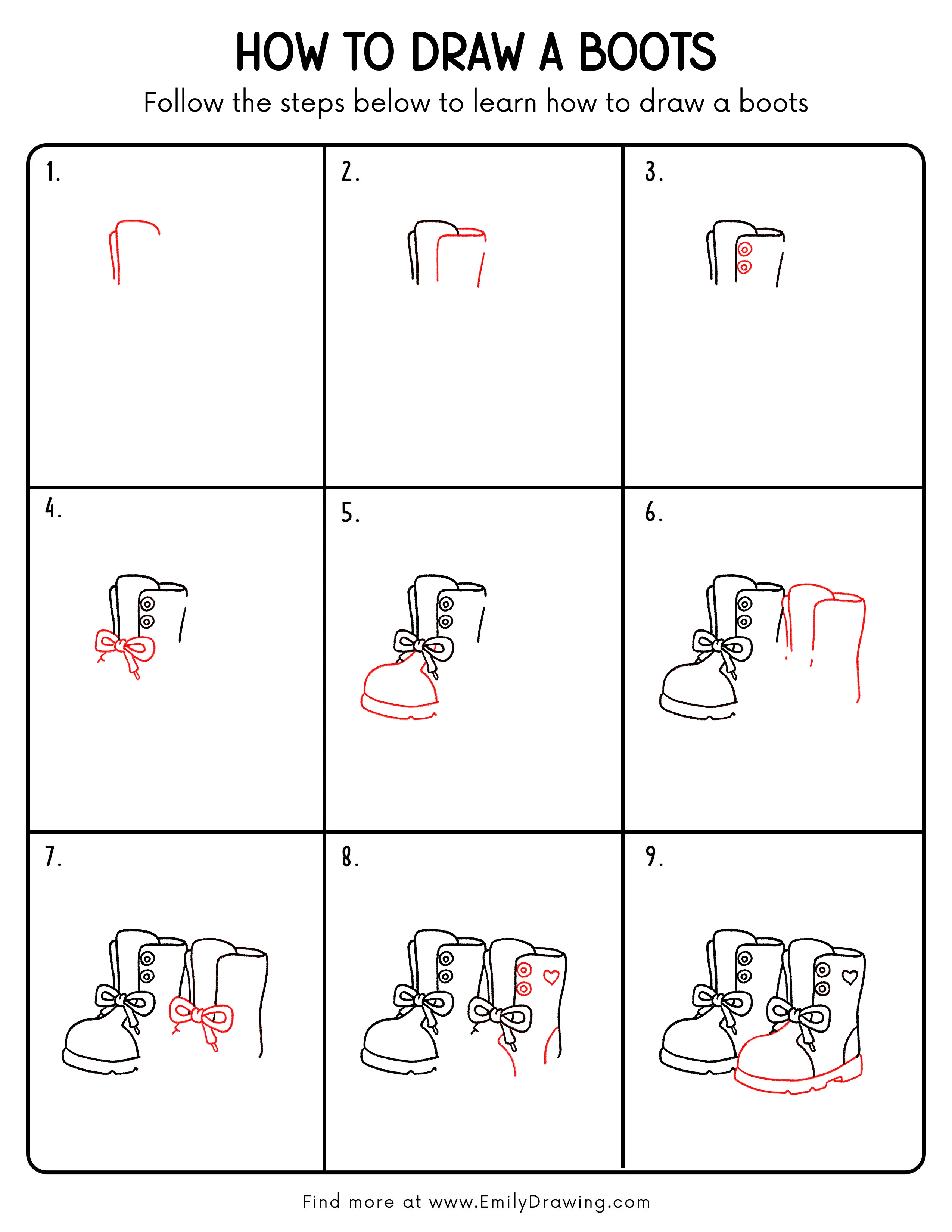 HOW TO DRAW A BOOTS

Follow the steps below to learn how to draw a boots

1.

2.

3.

4.

5.

6.

7.

8.

9.

Find more at www.EmilyDrawing.com