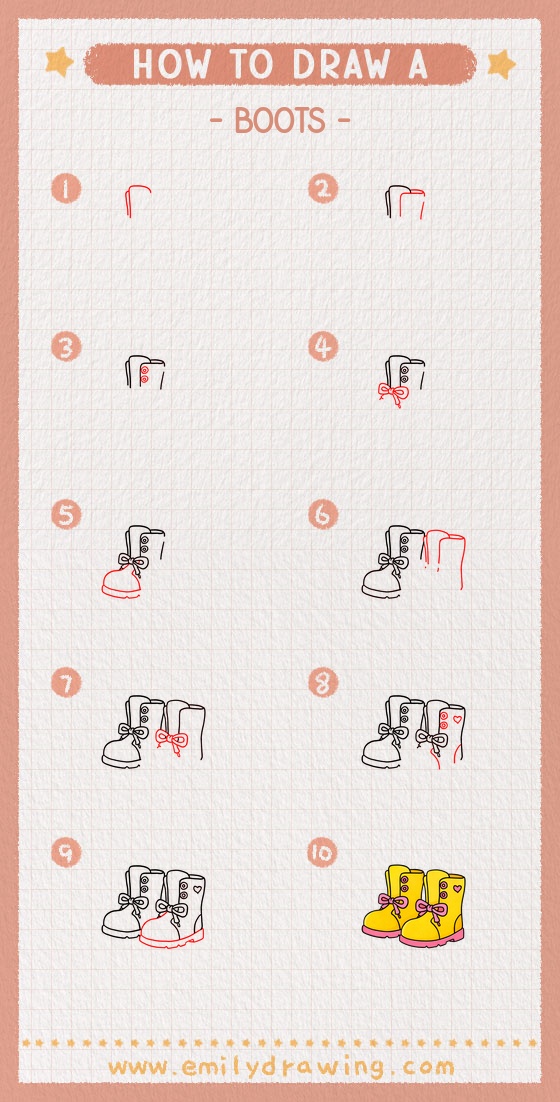 HOW TO DRAW A

- BOOTS -

1

2

3

4

5

6

7

8

9

10

www.emilydrawing.com