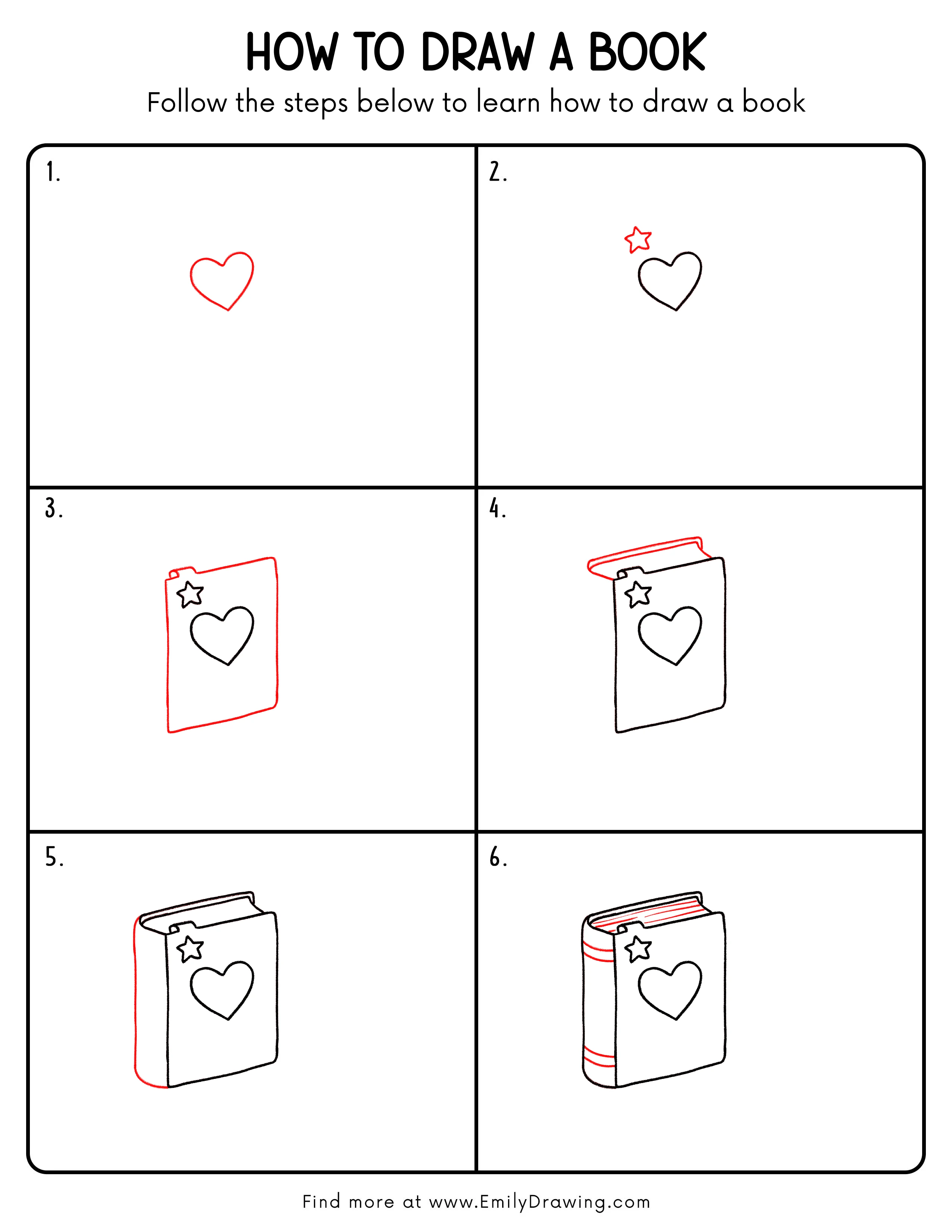 HOW TO DRAW A BOOK

Follow the steps below to learn how to draw a book

1.

2.

3.

4.

5.

6.

Find more at www.EmilyDrawing.com