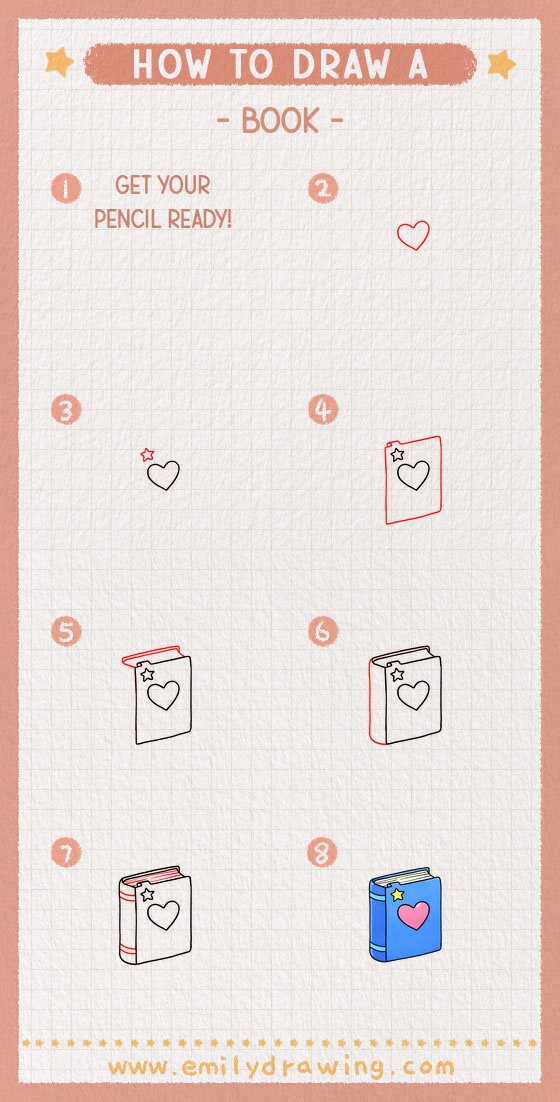 HOW TO DRAW A

- BOOK -

1 GET YOUR PENCIL READY!

2

3

4

5

6

7

8

www.emilydrawing.com