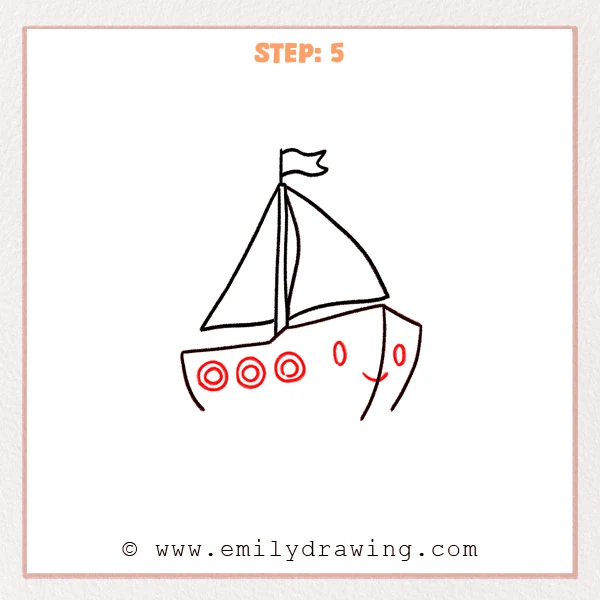 STEP: 5

© www.emilydrawing.com