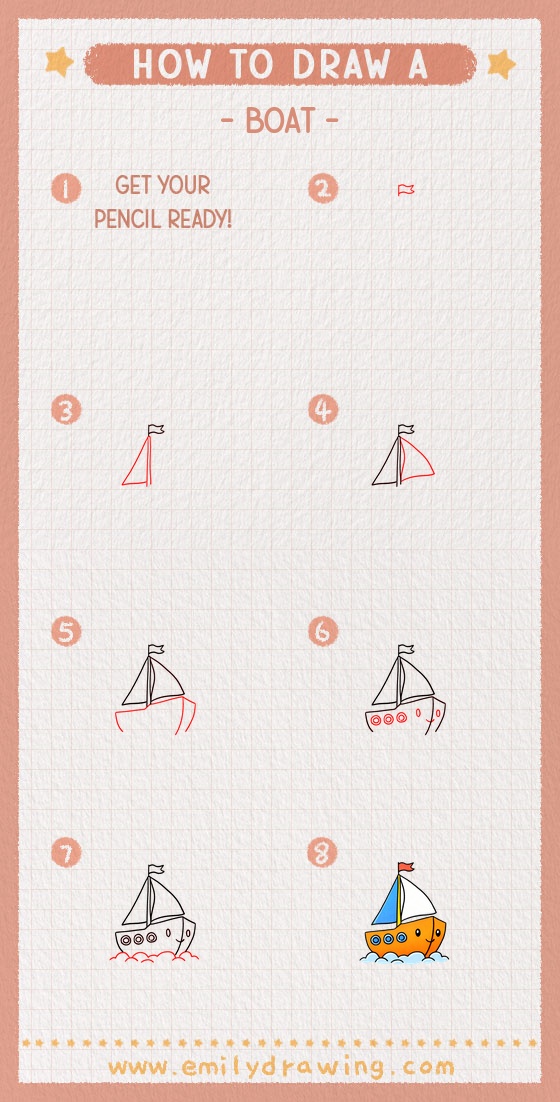 HOW TO DRAW A

- BOAT -

1 GET YOUR PENCIL READY!

2

3

4

5

6

7

8

www.emilydrawing.com