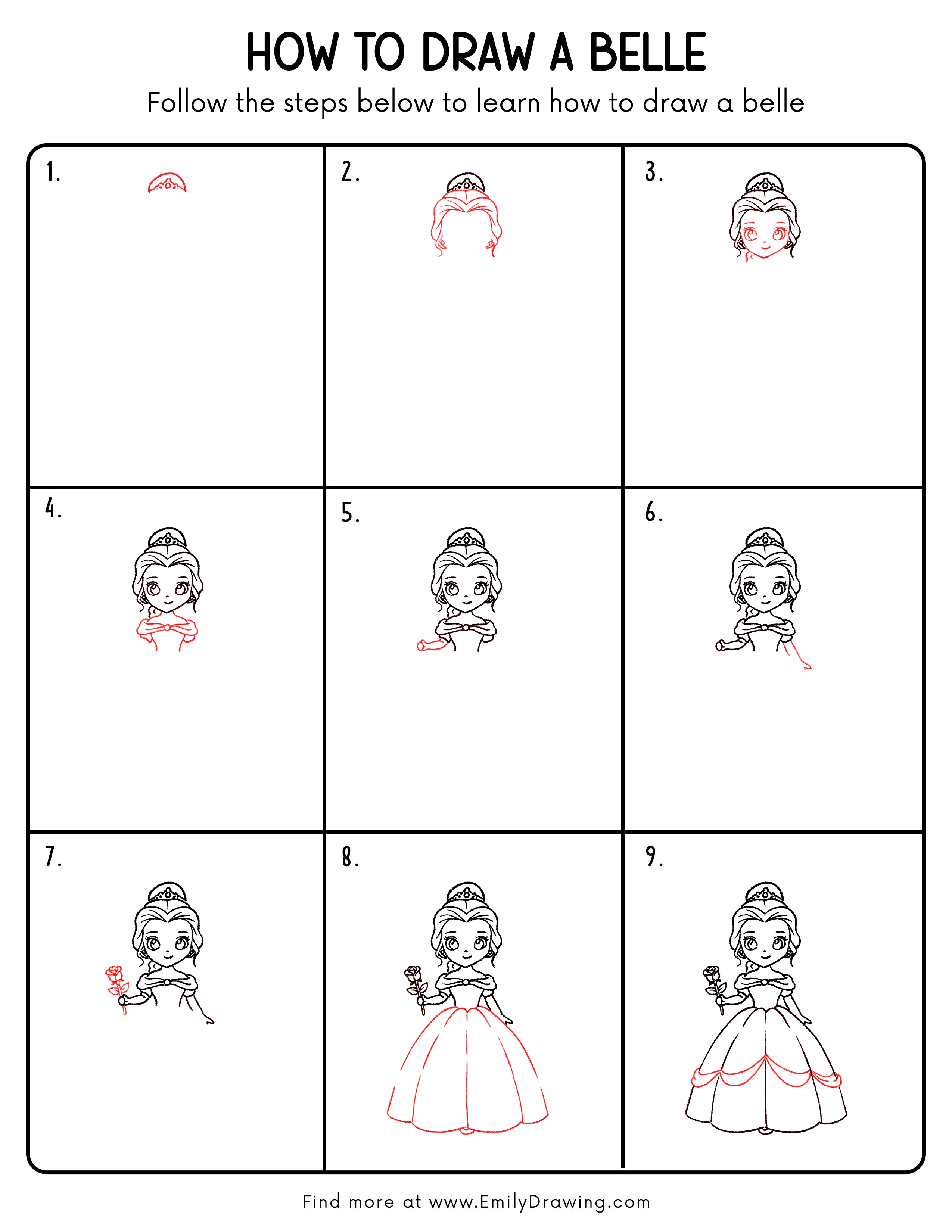 HOW TO DRAW A BELLE

Follow the steps below to learn how to draw a belle

1.

2.

3.

4.

5.

6.

7.

8.

9.

Find more at www.EmilyDrawing.com