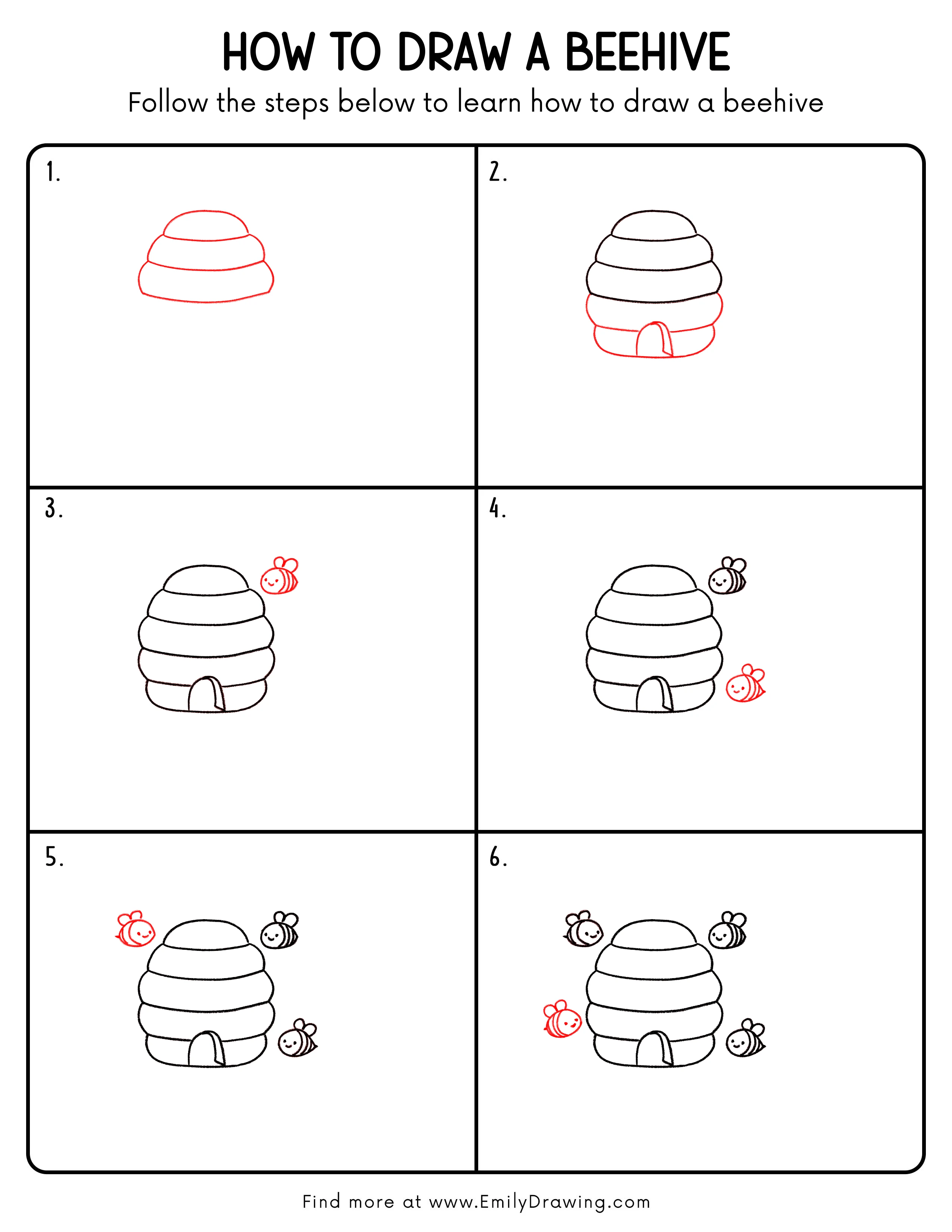 HOW TO DRAW A BEEHIVE

Follow the steps below to learn how to draw a beehive

1.

2.

3.

4.

5.

6.

Find more at www.EmilyDrawing.com