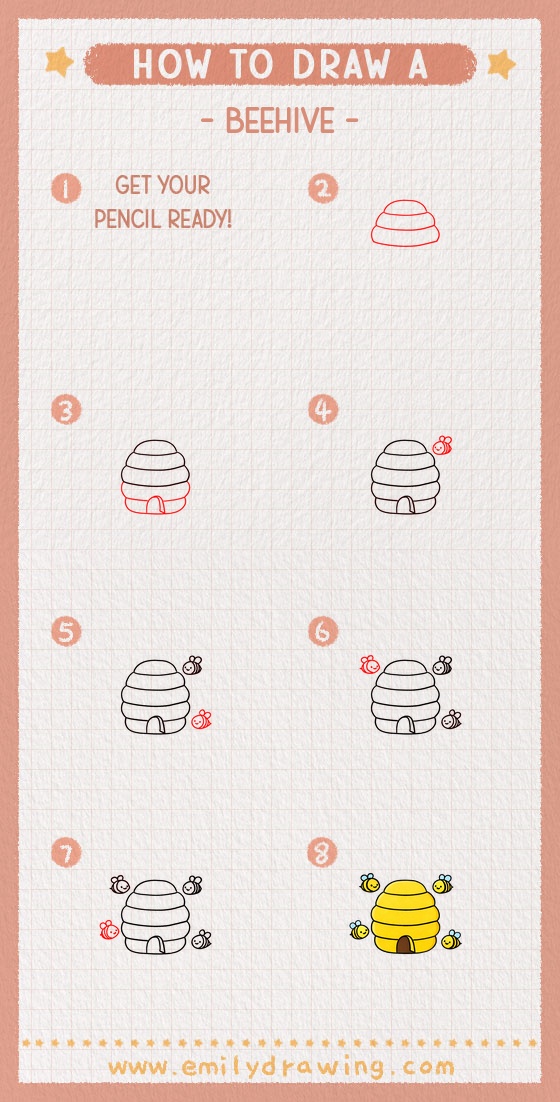 HOW TO DRAW A

- BEEHIVE -

1 GET YOUR PENCIL READY!

2

3

4

5

6

7

8

www.emilydrawing.com