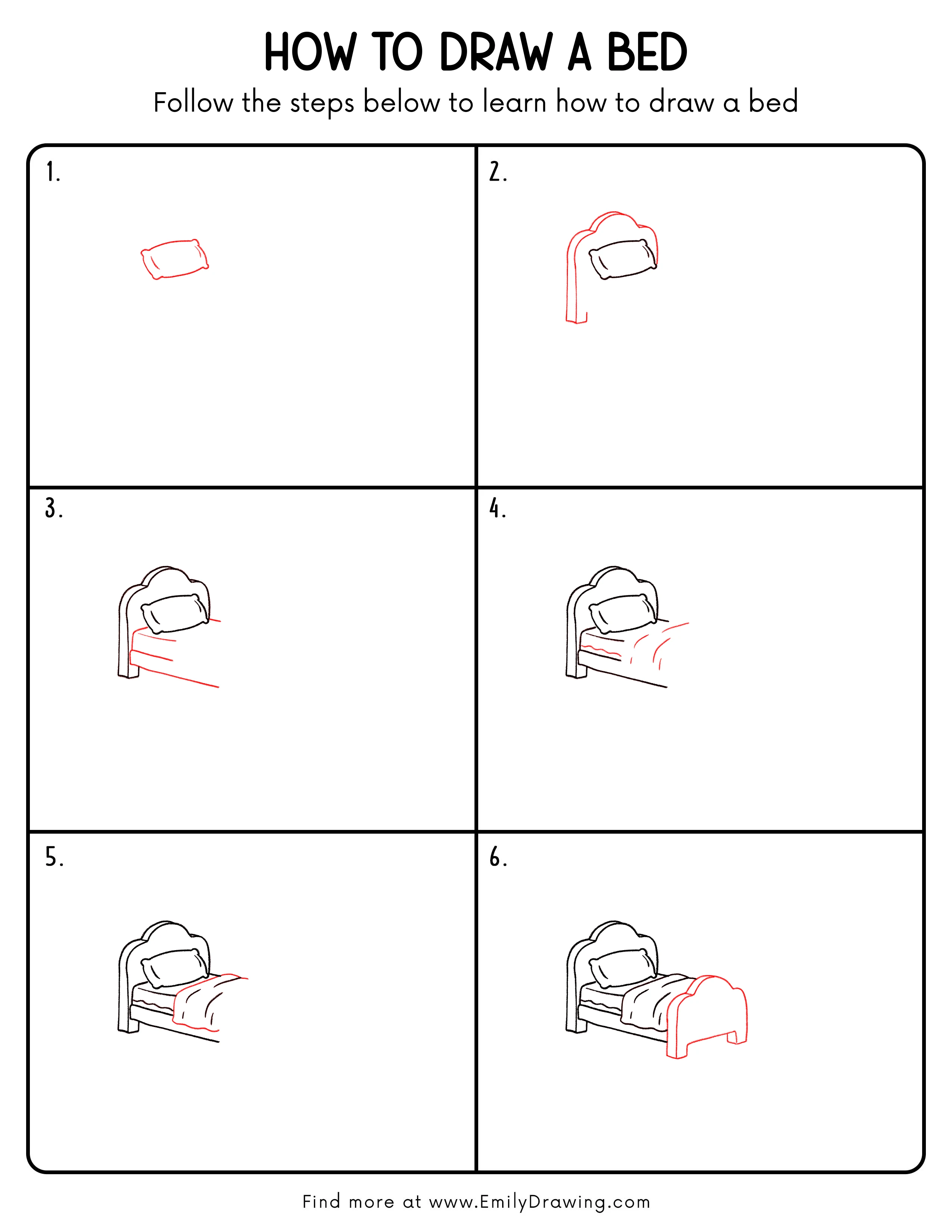 HOW TO DRAW A BED

Follow the steps below to learn how to draw a bed

1.

2.

3.

4.

5.

6.

Find more at www.EmilyDrawing.com