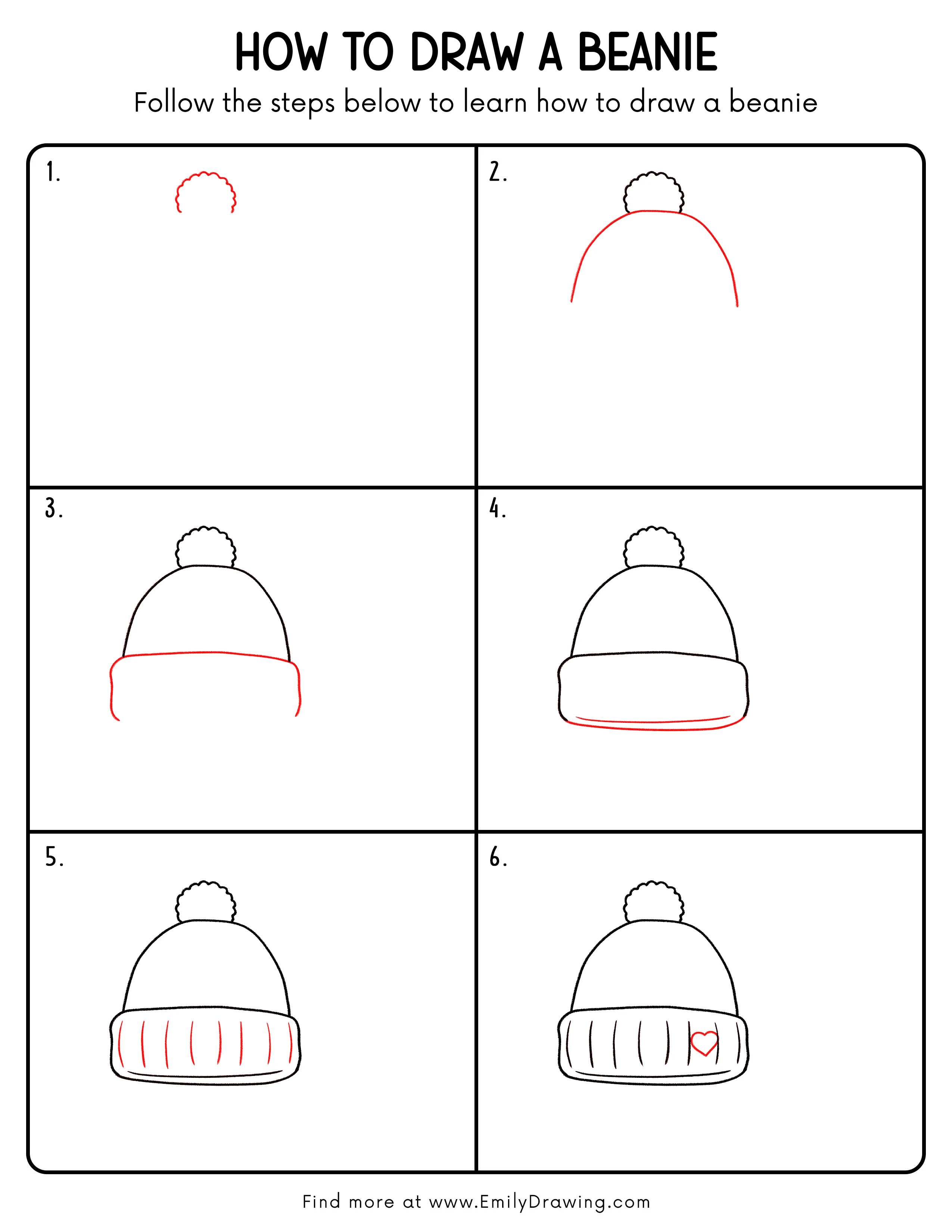 HOW TO DRAW A BEANIE

Follow the steps below to learn how to draw a beanie

1.

2.

3.

4.

5.

6.

Find more at www.EmilyDrawing.com