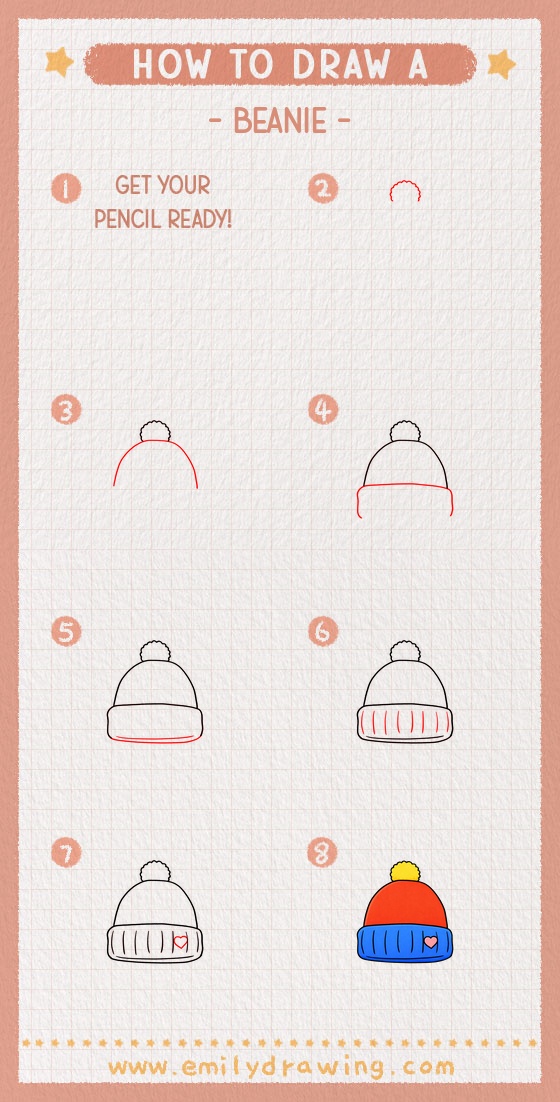 HOW TO DRAW A

- BEANIE -

1 GET YOUR PENCIL READY!

2

3

4

5

6

7

8

www.emilydrawing.com