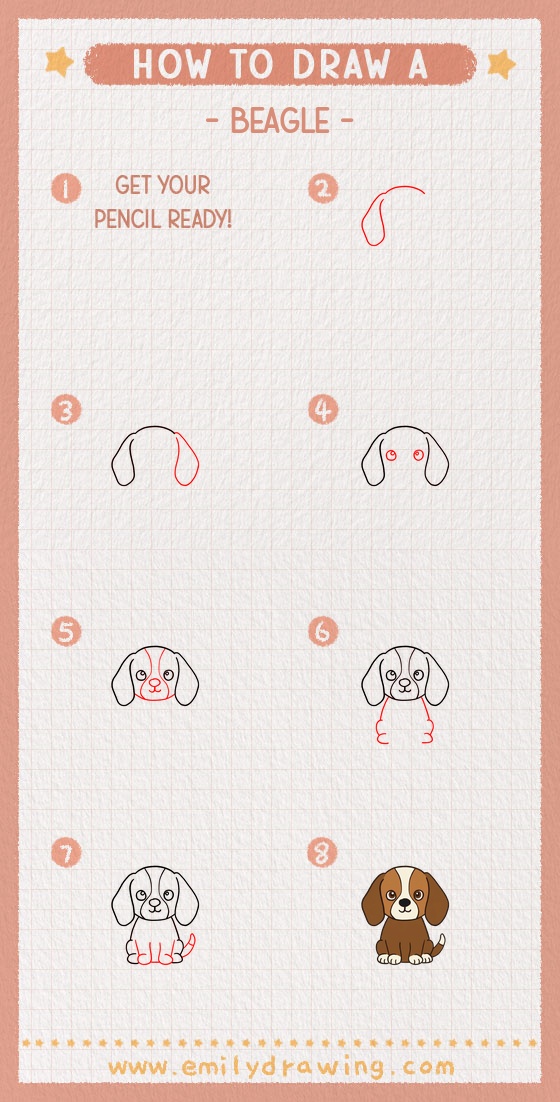 HOW TO DRAW A

- BEAGLE -

1 GET YOUR PENCIL READY!

2

3

4

5

6

7

8

www.emilydrawing.com