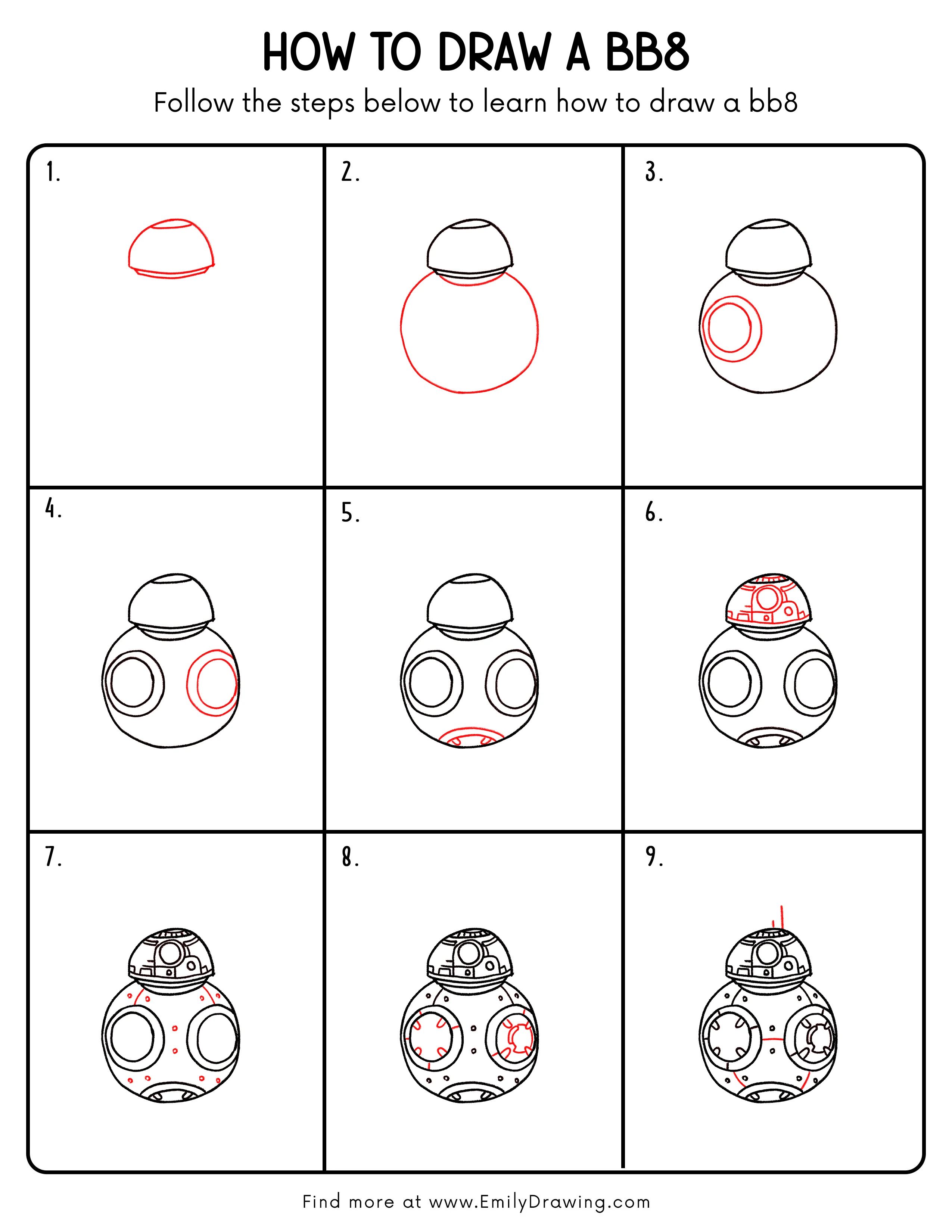 HOW TO DRAW A BB8

Follow the steps below to learn how to draw a bb8

1.

2.

3.

4.

5.

6.

7.

8.

9.

Find more at www.EmilyDrawing.com