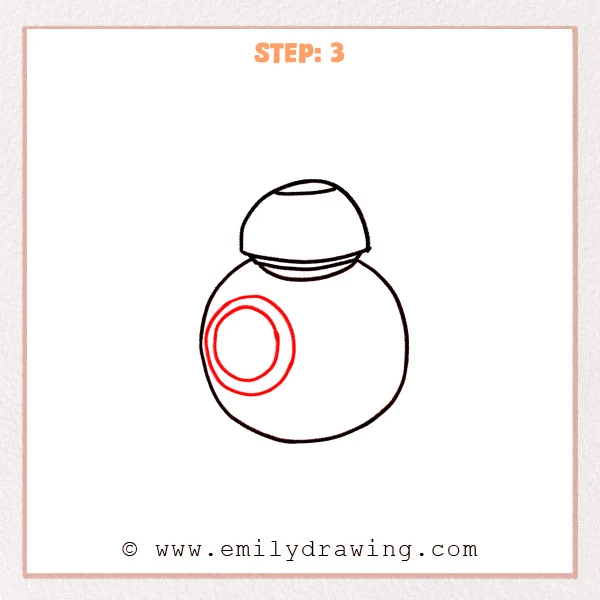 STEP: 3

© www.emilydrawing.com