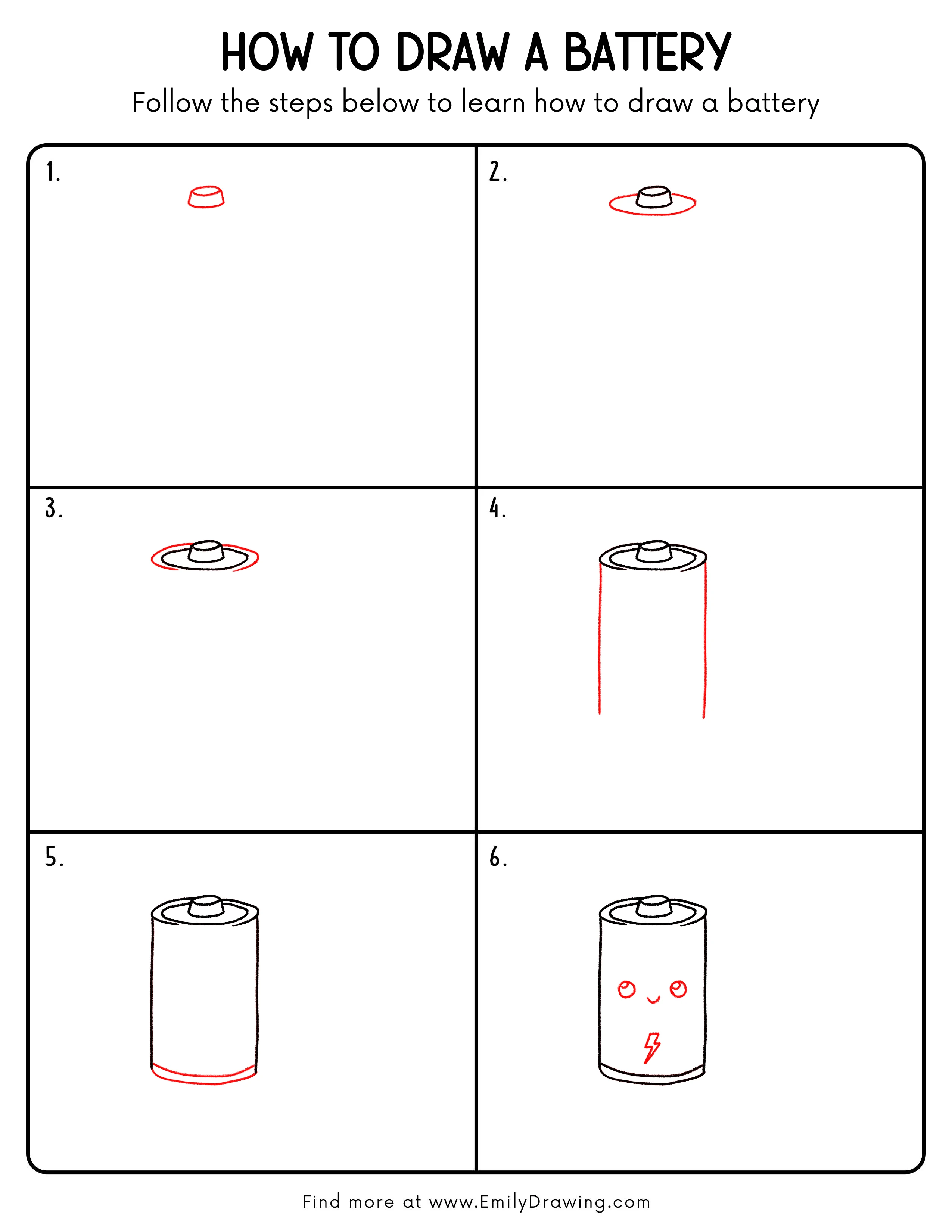 HOW TO DRAW A BATTERY

Follow the steps below to learn how to draw a battery

1.

2.

3.

4.

5.

6.

Find more at www.EmilyDrawing.com