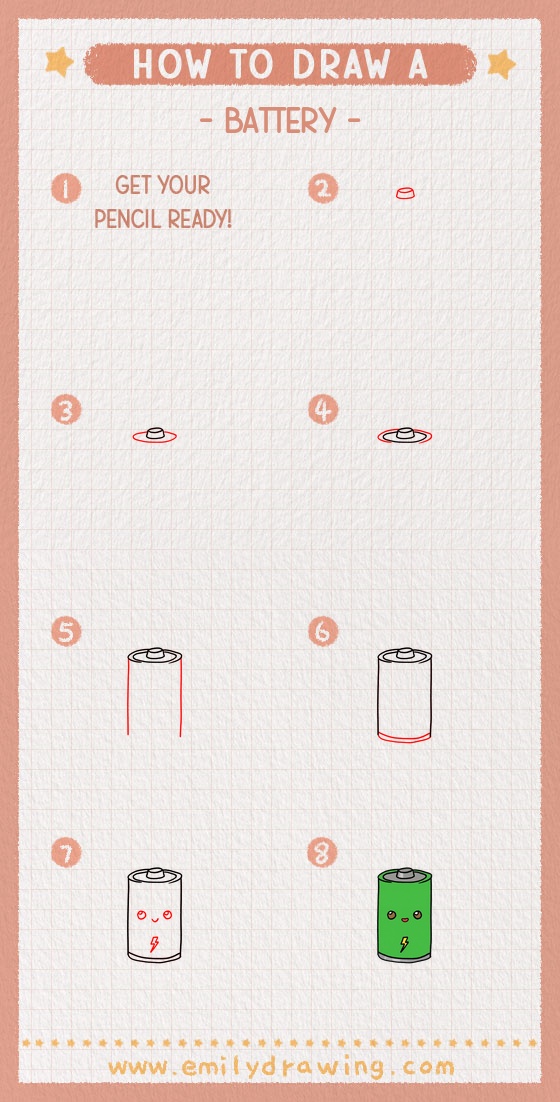 HOW TO DRAW A

- BATTERY -

1 GET YOUR PENCIL READY!

2

3

4

5

6

7

8

www.emilydrawing.com