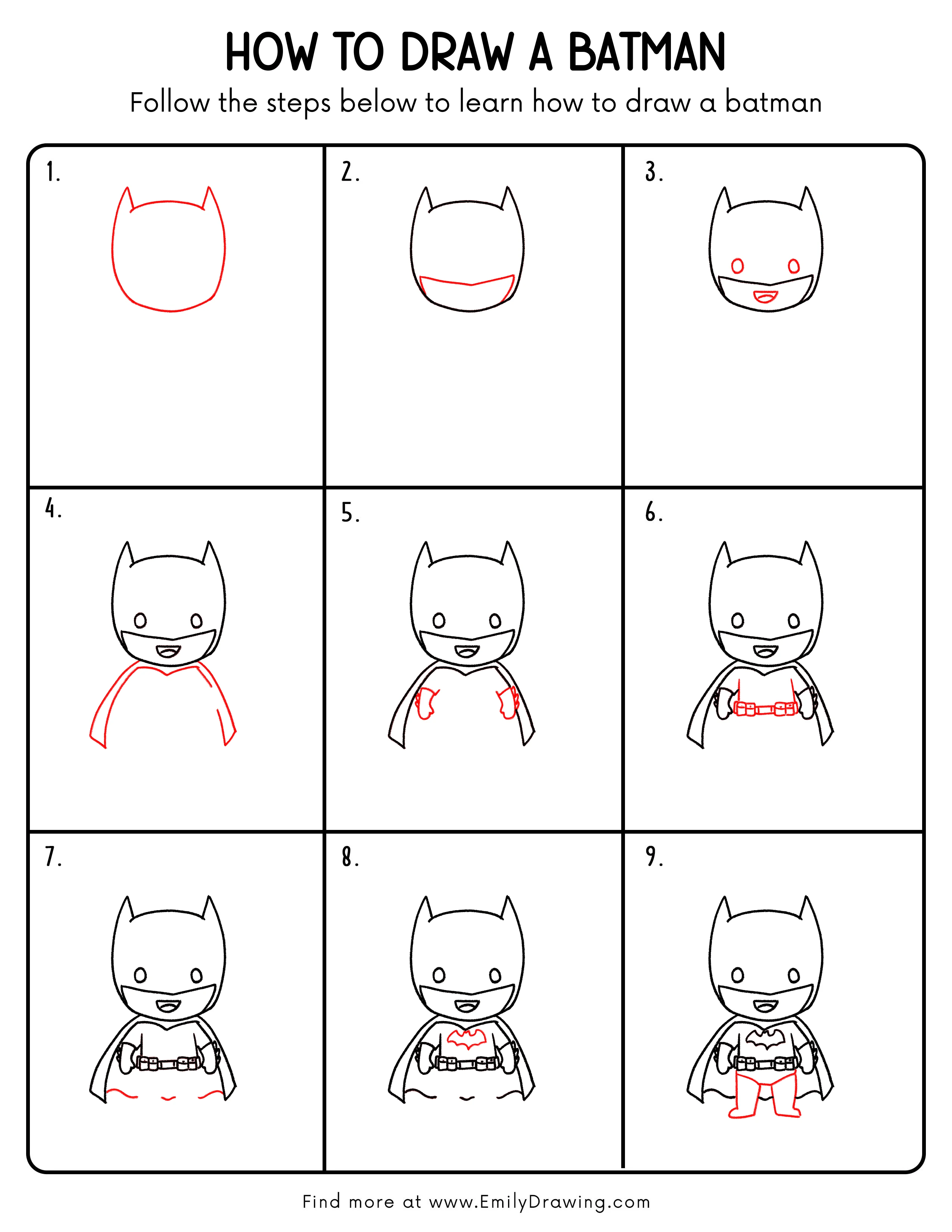 HOW TO DRAW A BATMAN

Follow the steps below to learn how to draw a batman

1.

2.

3.

4.

5.

6.

7.

8.

9.

Find more at www.EmilyDrawing.com