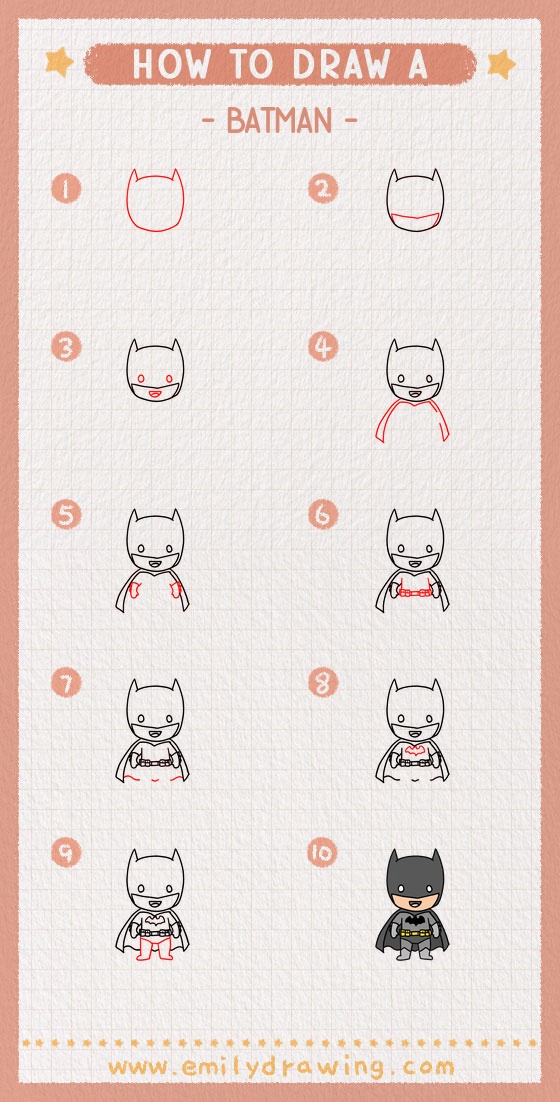 HOW TO DRAW A

- BATMAN -

1

2

3

4

5

6

7

8

9

10

www.emilydrawing.com