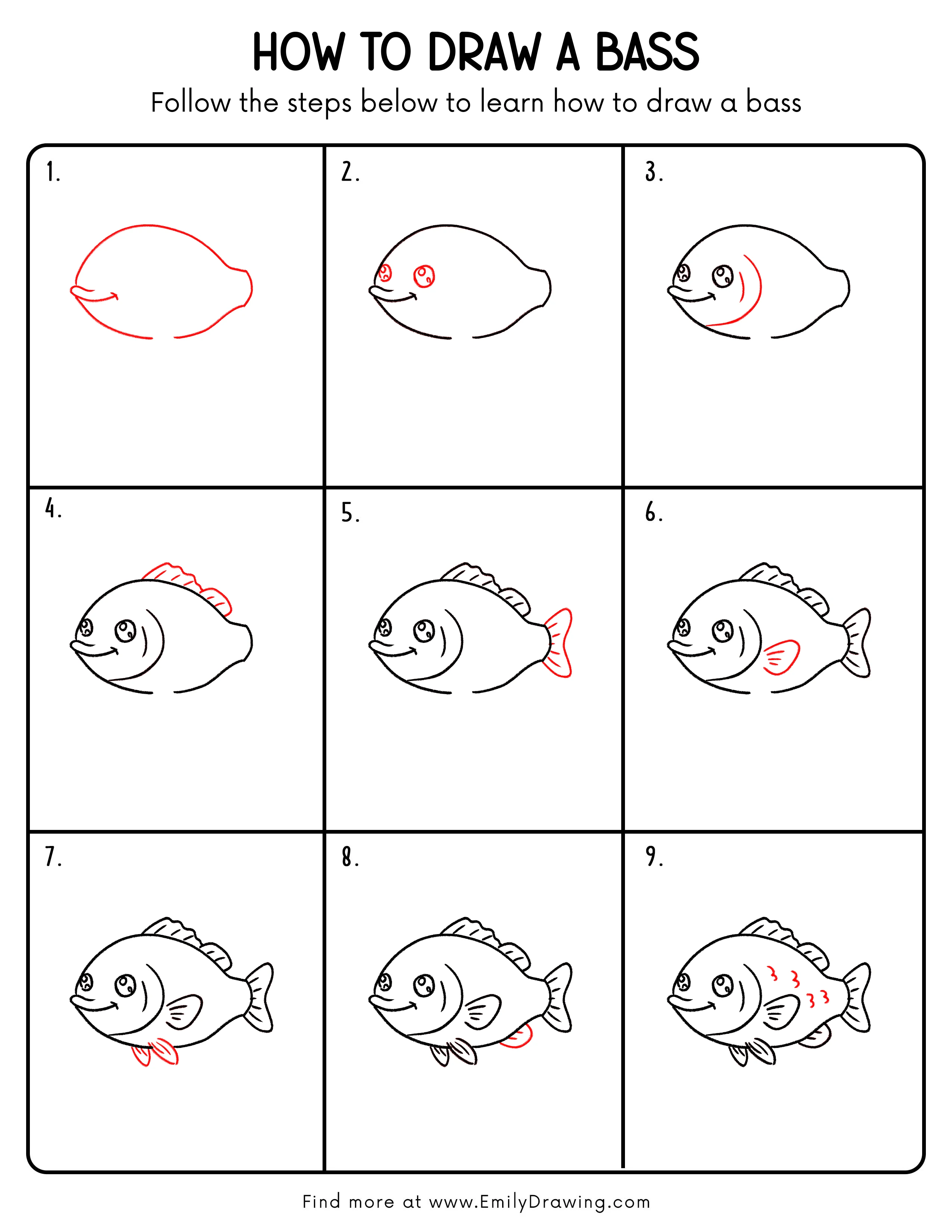 HOW TO DRAW A BASS

Follow the steps below to learn how to draw a bass

1.

2.

3.

4.

5.

6.

7.

8.

9.

Find more at www.EmilyDrawing.com