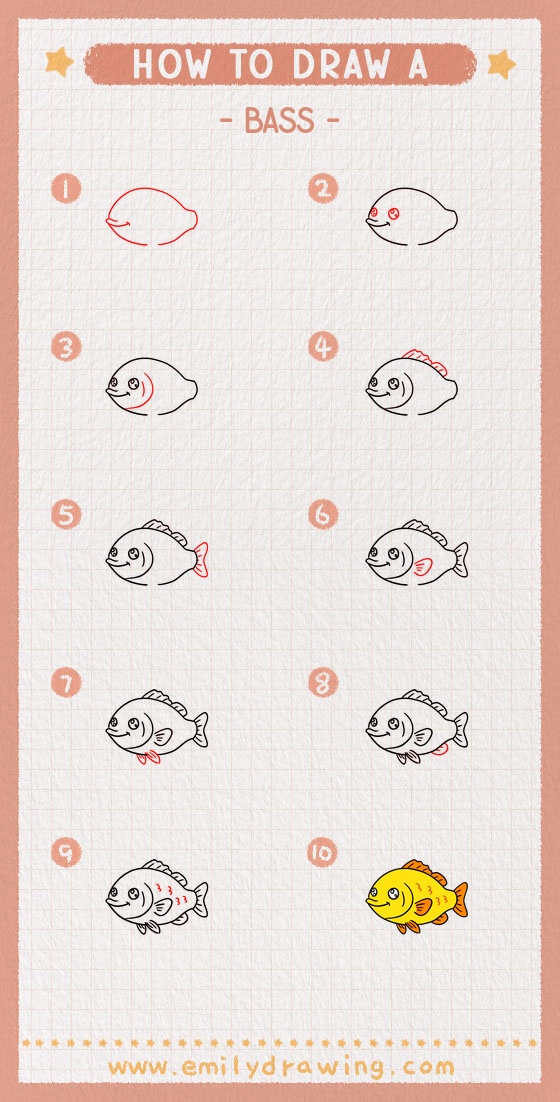 HOW TO DRAW A

- BASS -

1

2

3

4

5

6

7

8

9

10

www.emilydrawing.com