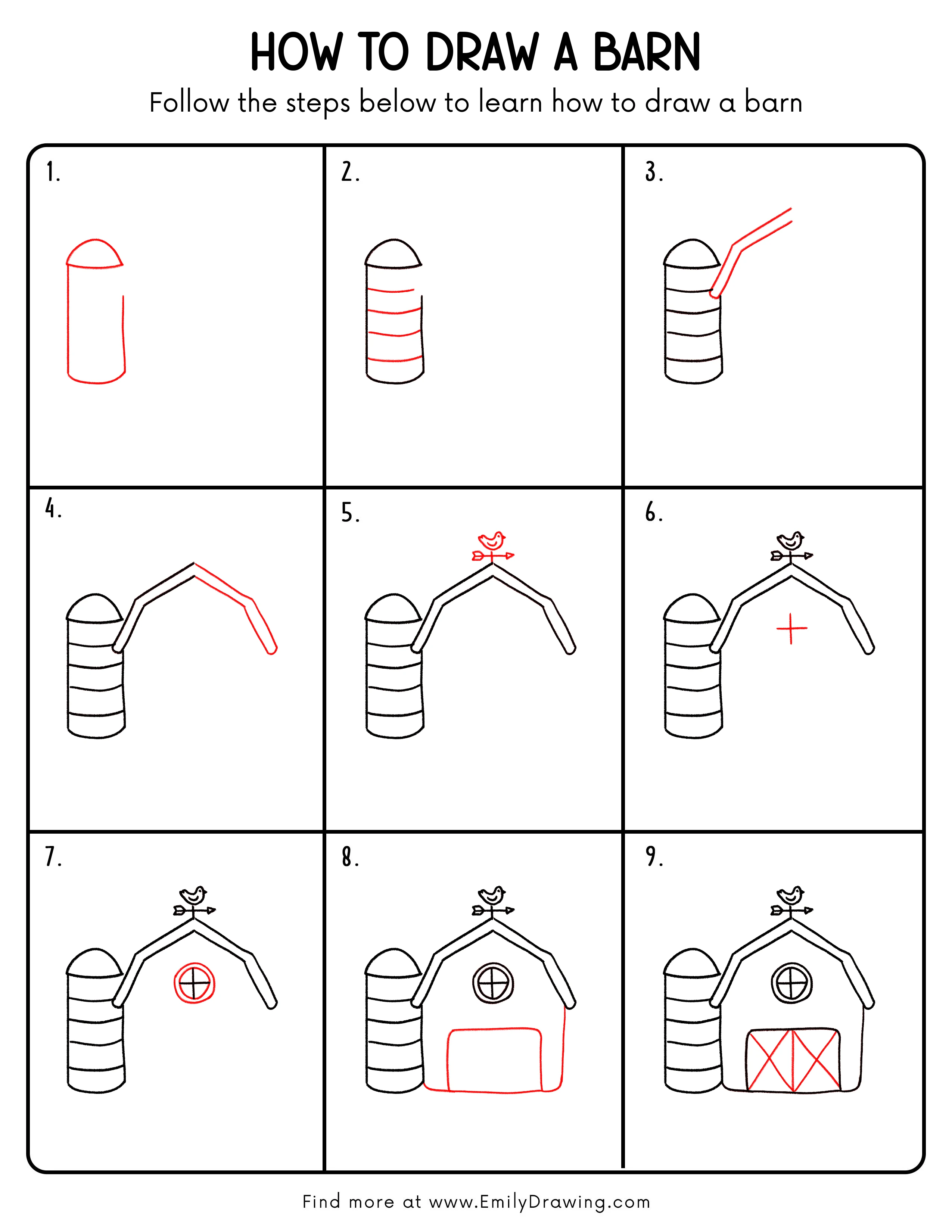 HOW TO DRAW A BARN

Follow the steps below to learn how to draw a barn

1.

2.

3.

4.

5.

6.

7.

8.

9.

Find more at www.EmilyDrawing.com