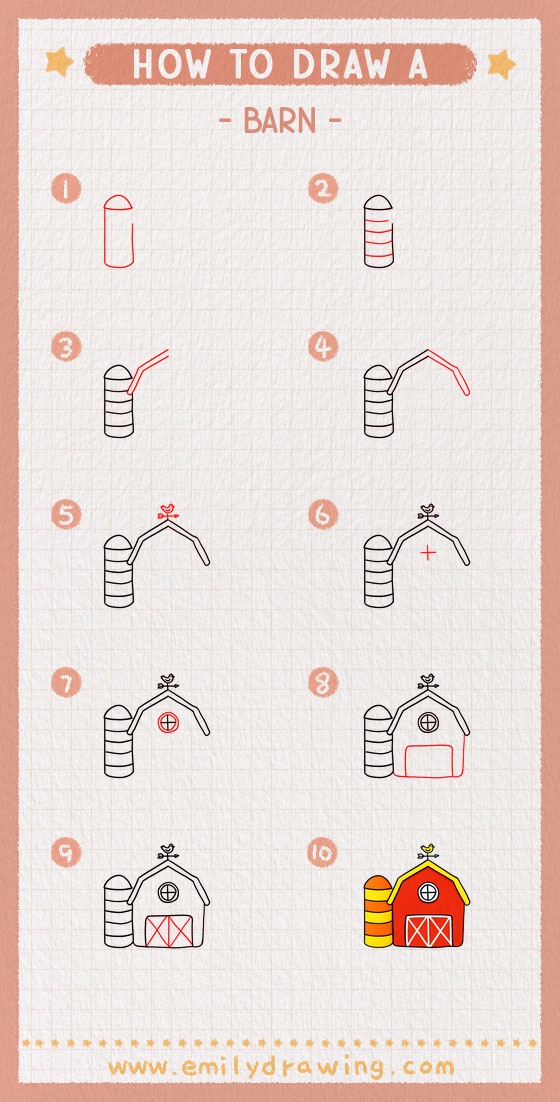 HOW TO DRAW A

- BARN -

1

2

3

4

5

6

7

8

9

10

www.emilydrawing.com