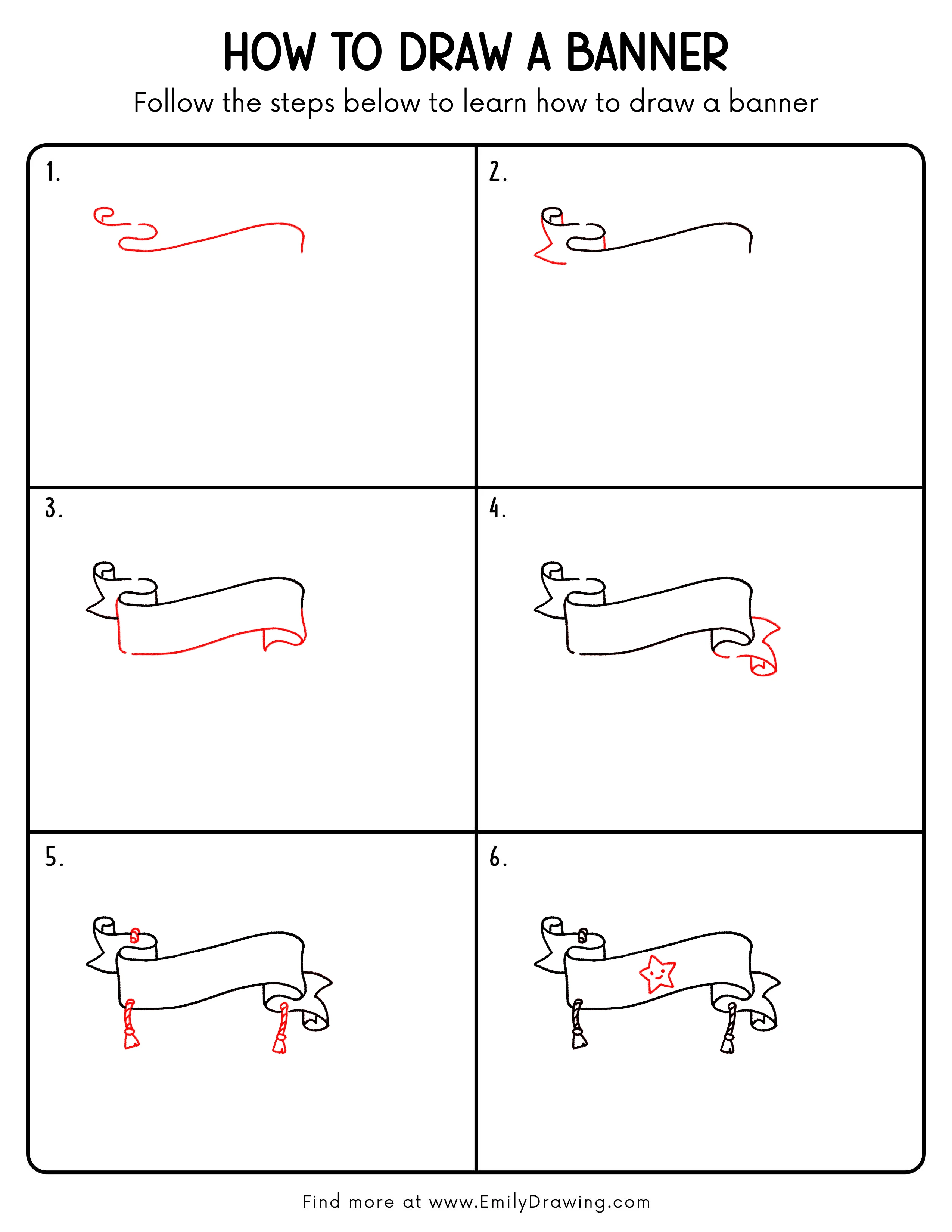 HOW TO DRAW A BANNER
Follow the steps below to learn how to draw a banner

1.

2.

3.

4.

5.

6.

Find more at www.EmilyDrawing.com