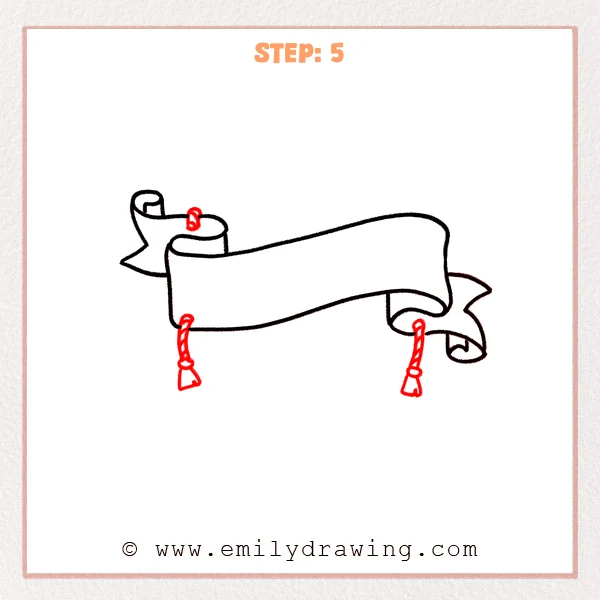 STEP: 5

© www.emilydrawing.com