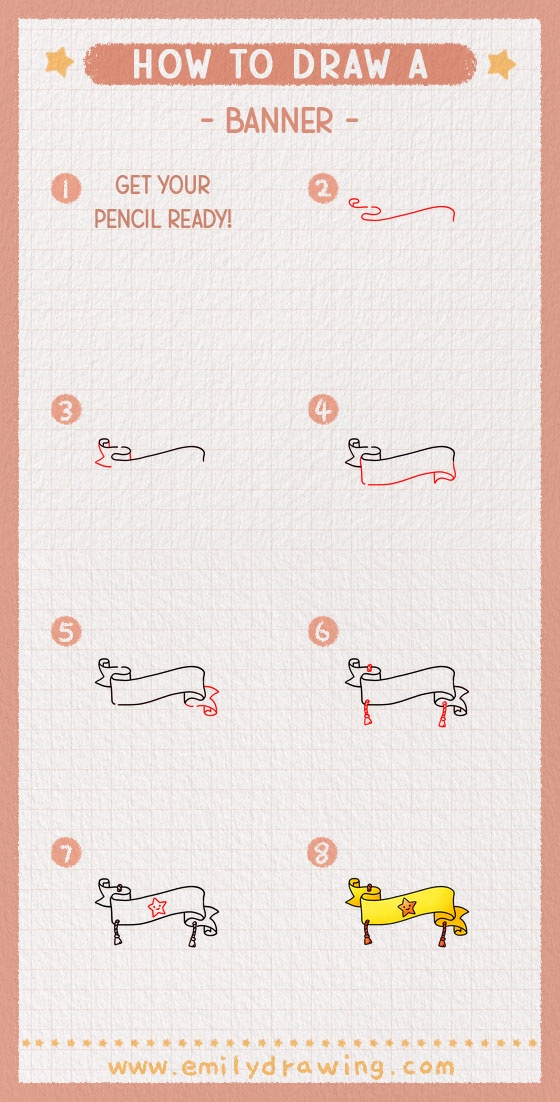 HOW TO DRAW A

- BANNER -

1 GET YOUR PENCIL READY!

2

3

4

5

6

7

8

www.emilydrawing.com