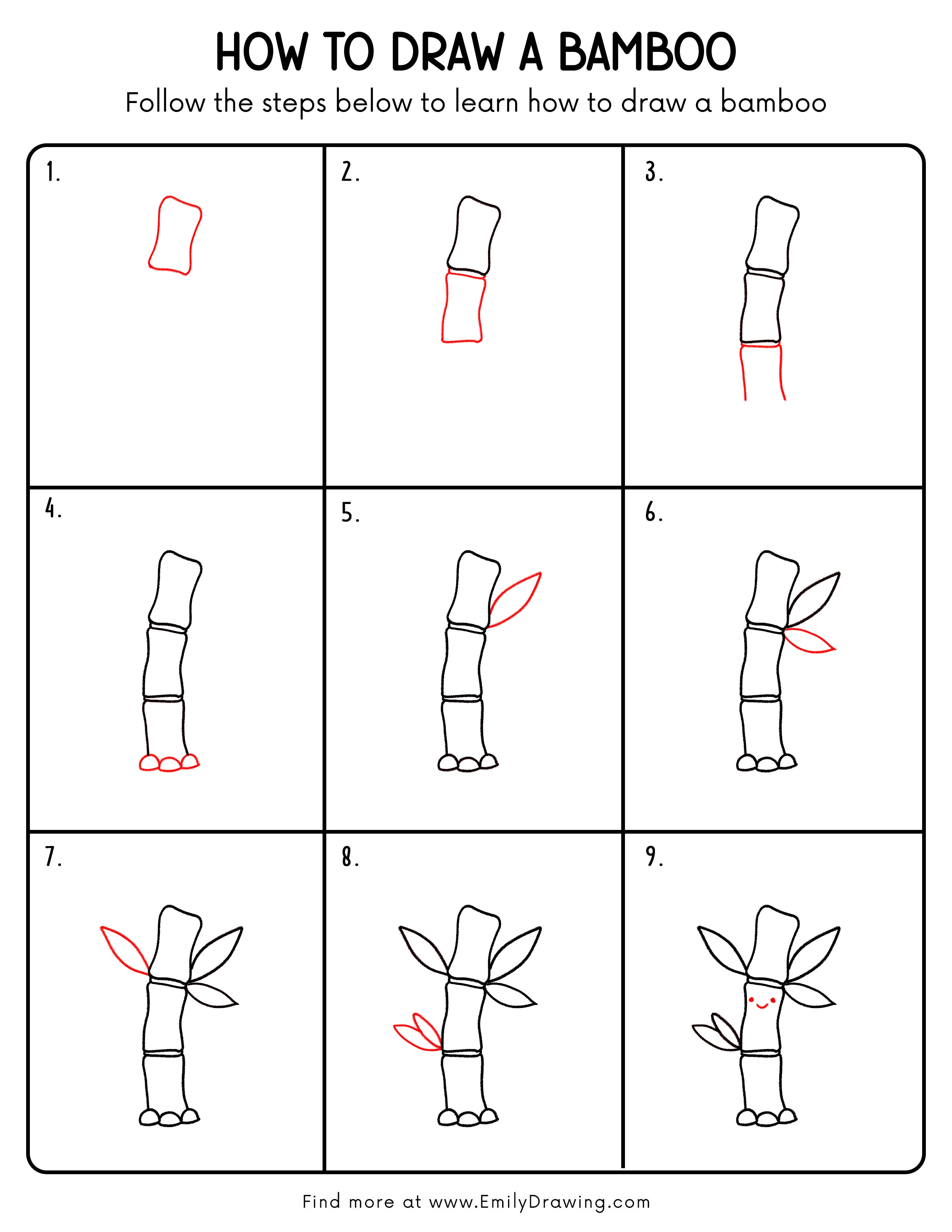 HOW TO DRAW A BAMBOO

Follow the steps below to learn how to draw a bamboo

1.

2.

3.

4.

5.

6.

7.

8.

9.

Find more at www.EmilyDrawing.com