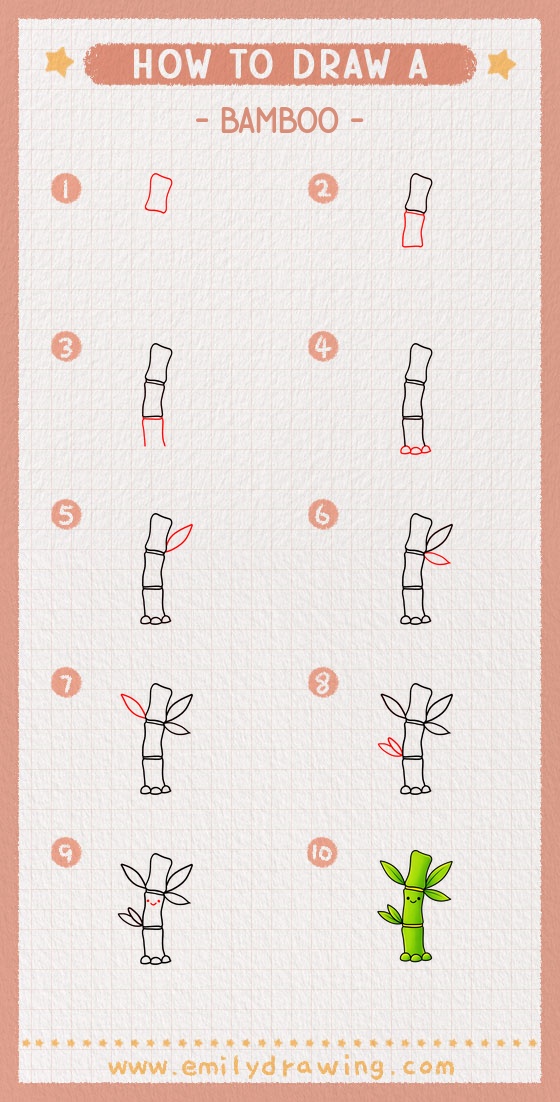 HOW TO DRAW A

- BAMBOO -

1

2

3

4

5

6

7

8

9

10

www.emilydrawing.com