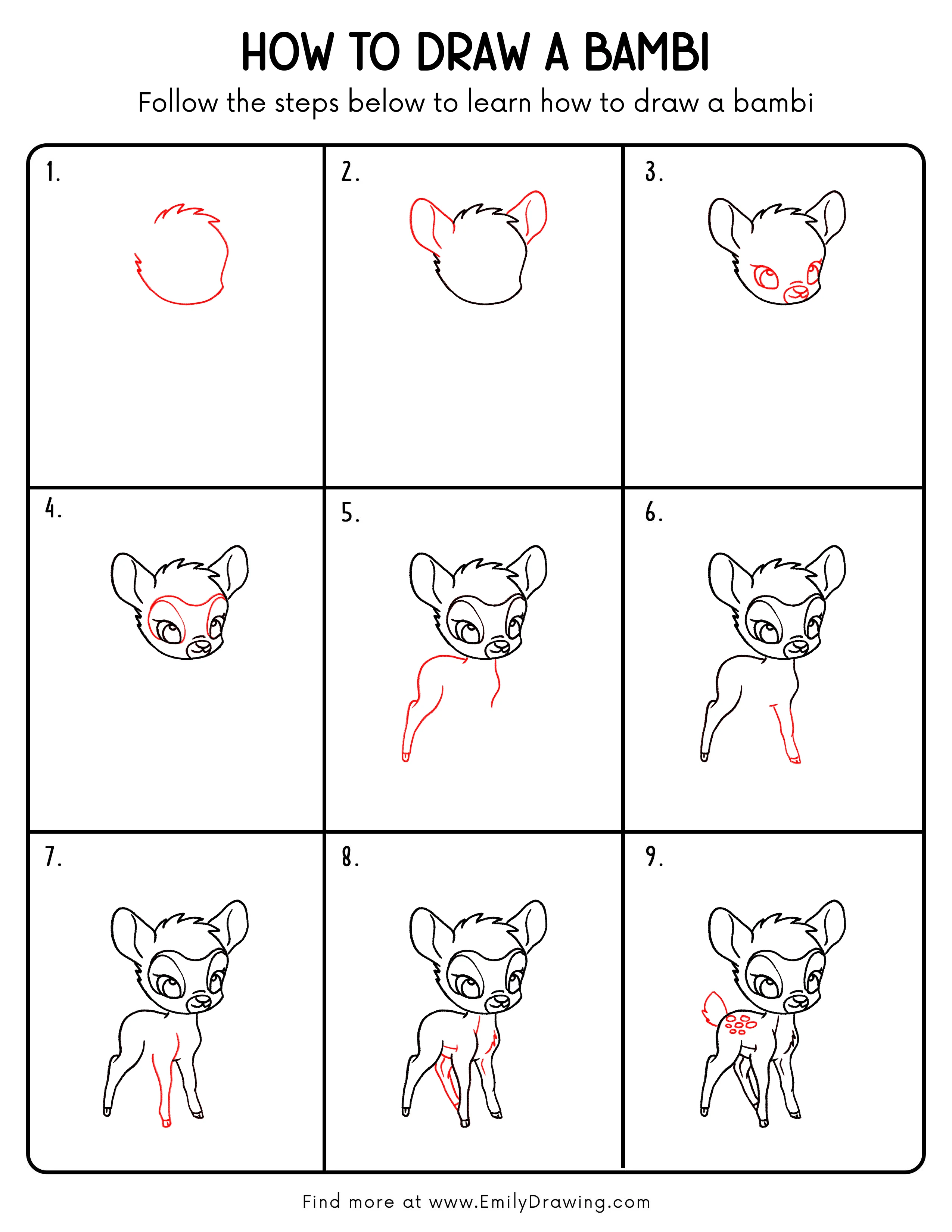 HOW TO DRAW A BAMBI

Follow the steps below to learn how to draw a bambi

1.

2.

3.

4.

5.

6.

7.

8.

9.

Find more at www.EmilyDrawing.com