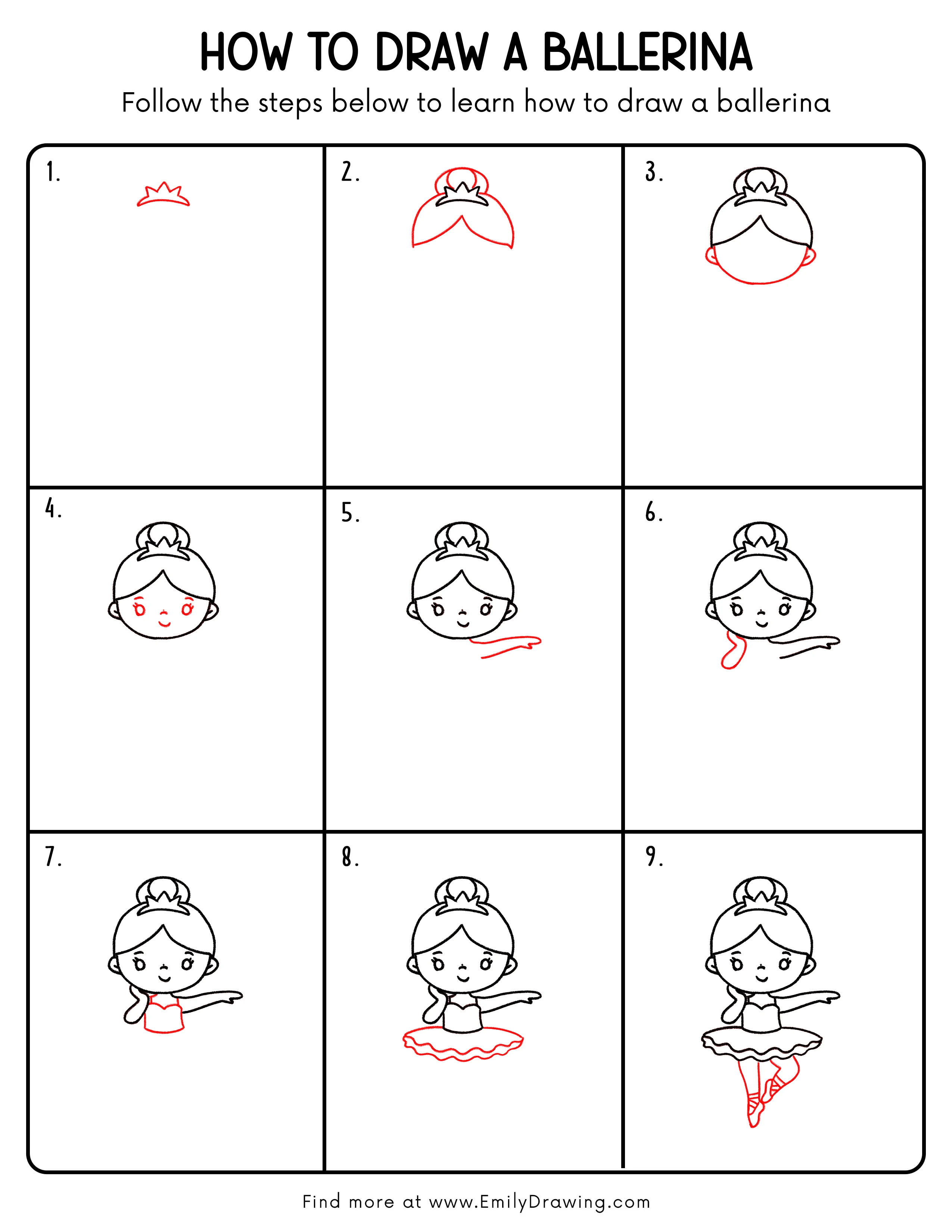 HOW TO DRAW A BALLERINA

Follow the steps below to learn how to draw a ballerina

1.

2.

3.

4.

5.

6.

7.

8.

9.

Find more at www.EmilyDrawing.com