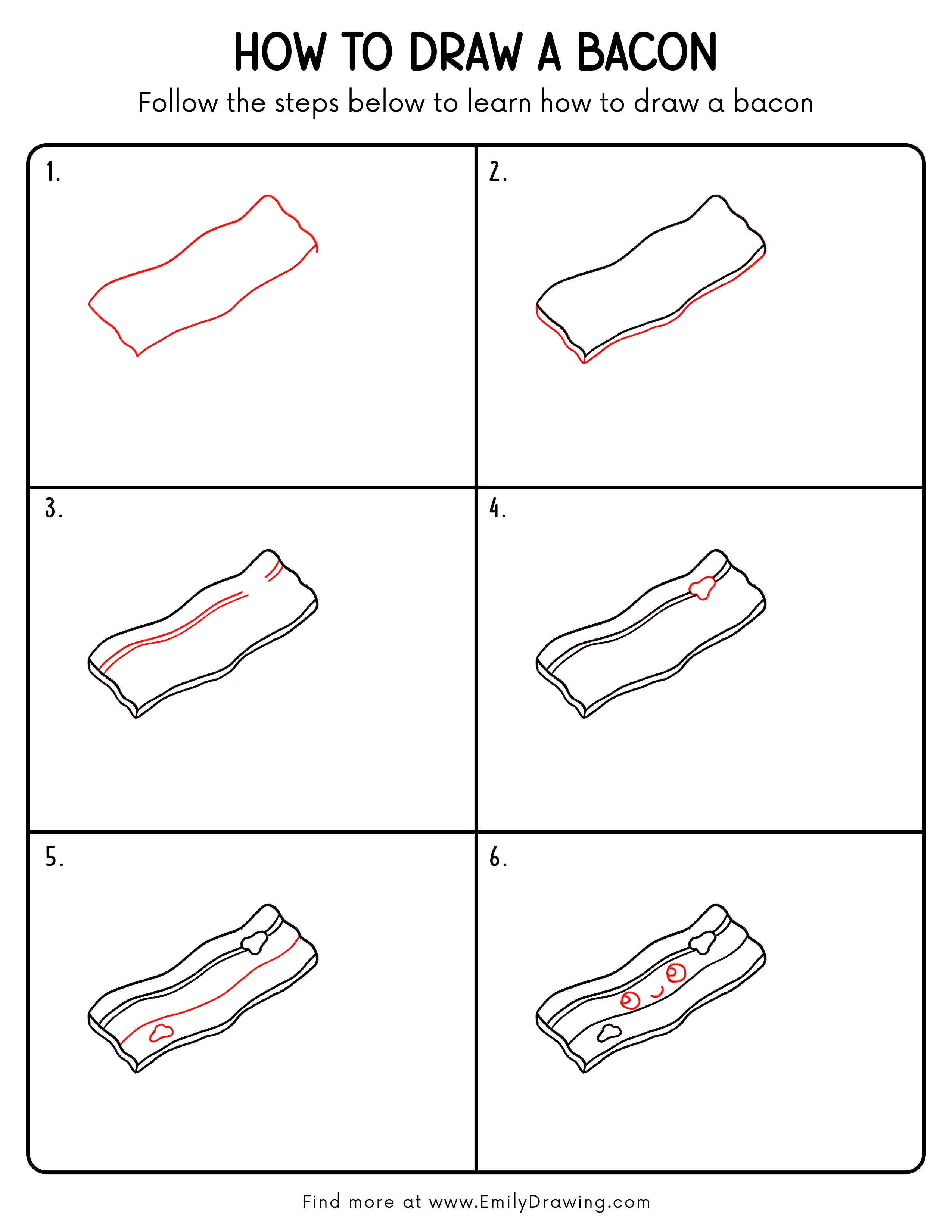 HOW TO DRAW A BACON

Follow the steps below to learn how to draw a bacon

1.

2.

3.

4.

5.

6.

Find more at www.EmilyDrawing.com