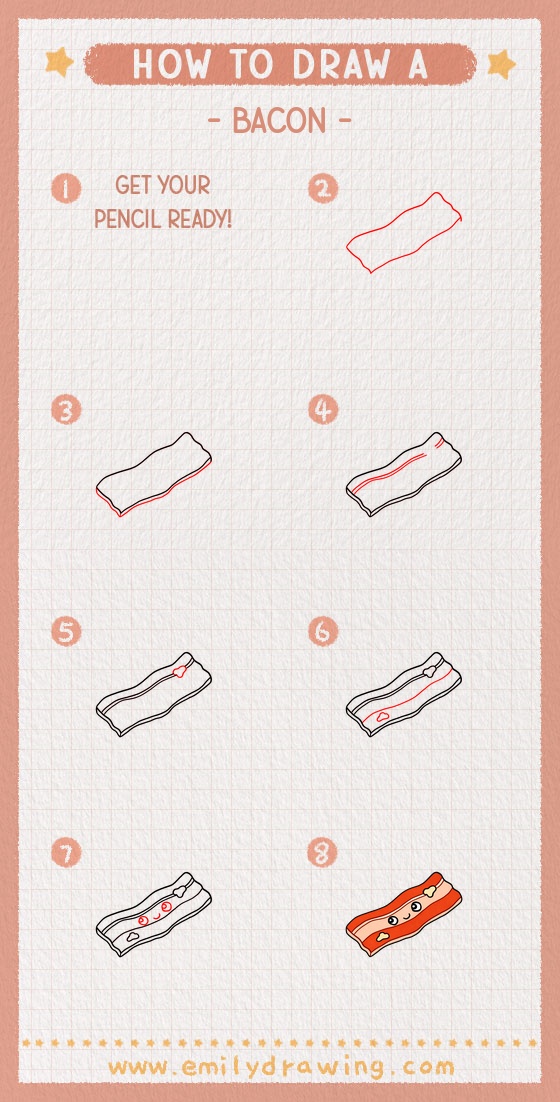 HOW TO DRAW A

- BACON -

1 GET YOUR PENCIL READY!

2

3

4

5

6

7

8

www.emilydrawing.com