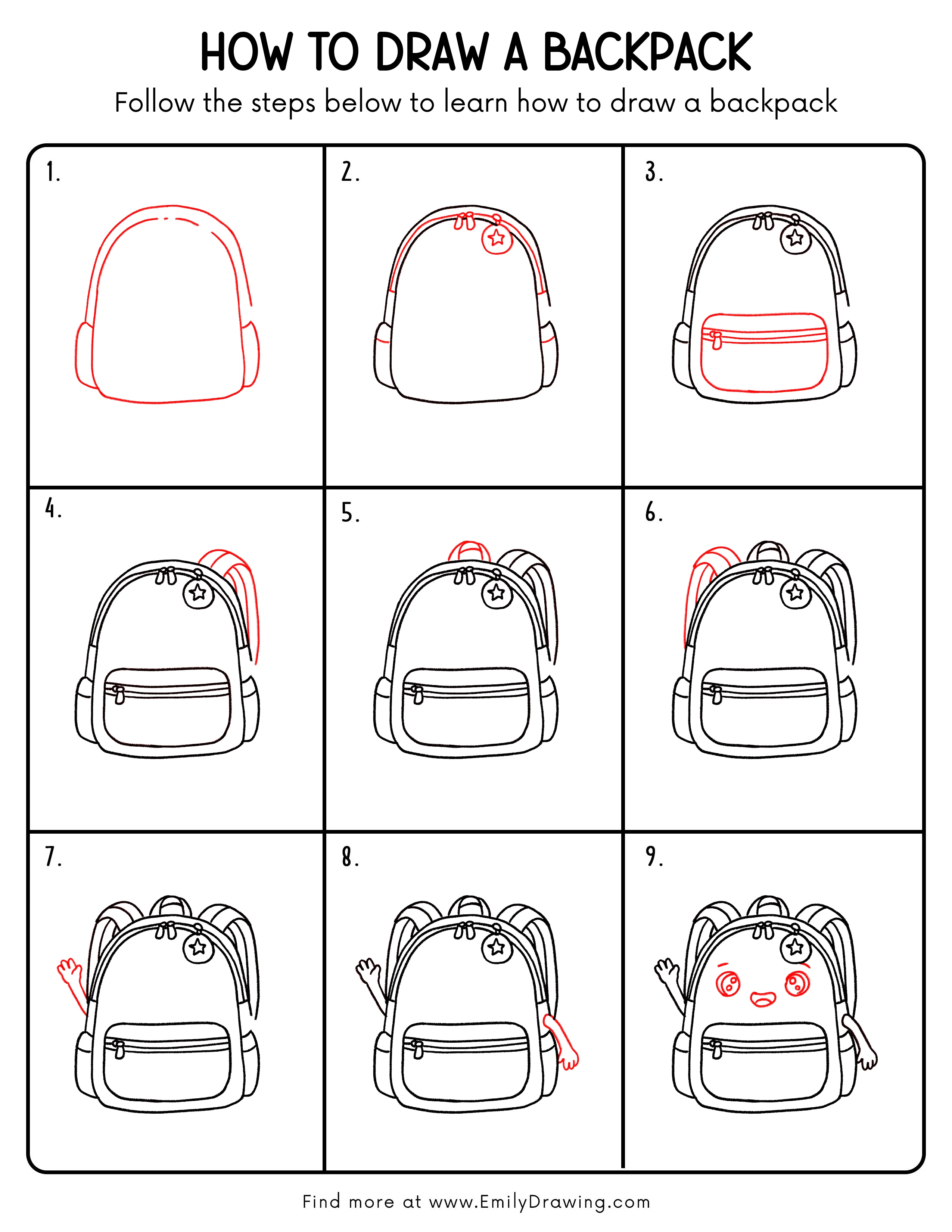 HOW TO DRAW A BACKPACK

Follow the steps below to learn how to draw a backpack

1.

2.

3.

4.

5.

6.

7.

8.

9.

Find more at www.EmilyDrawing.com