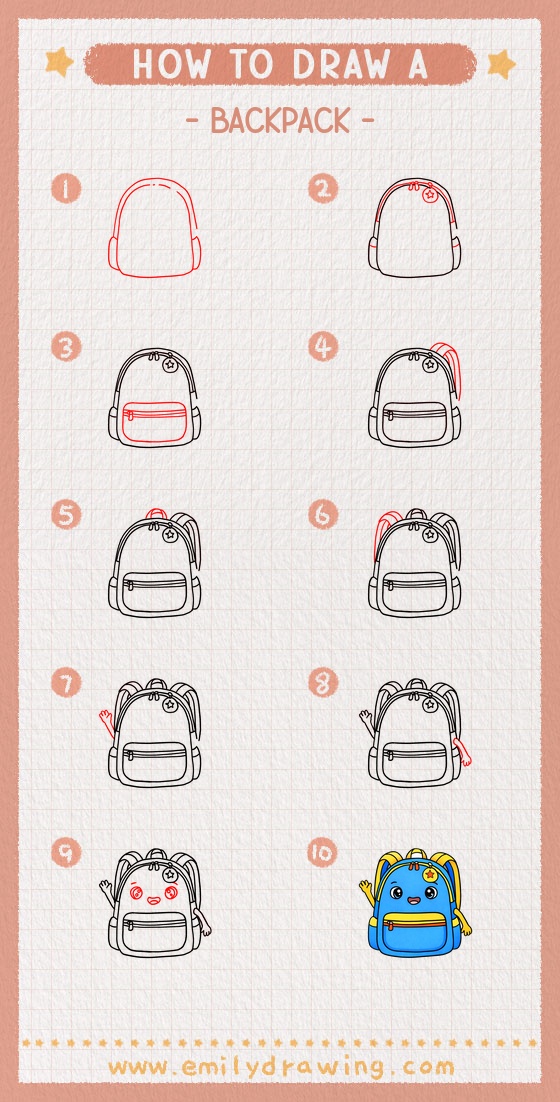 HOW TO DRAW A

- BACKPACK -

1

2

3

4

5

6

7

8

9

10

www.emilydrawing.com