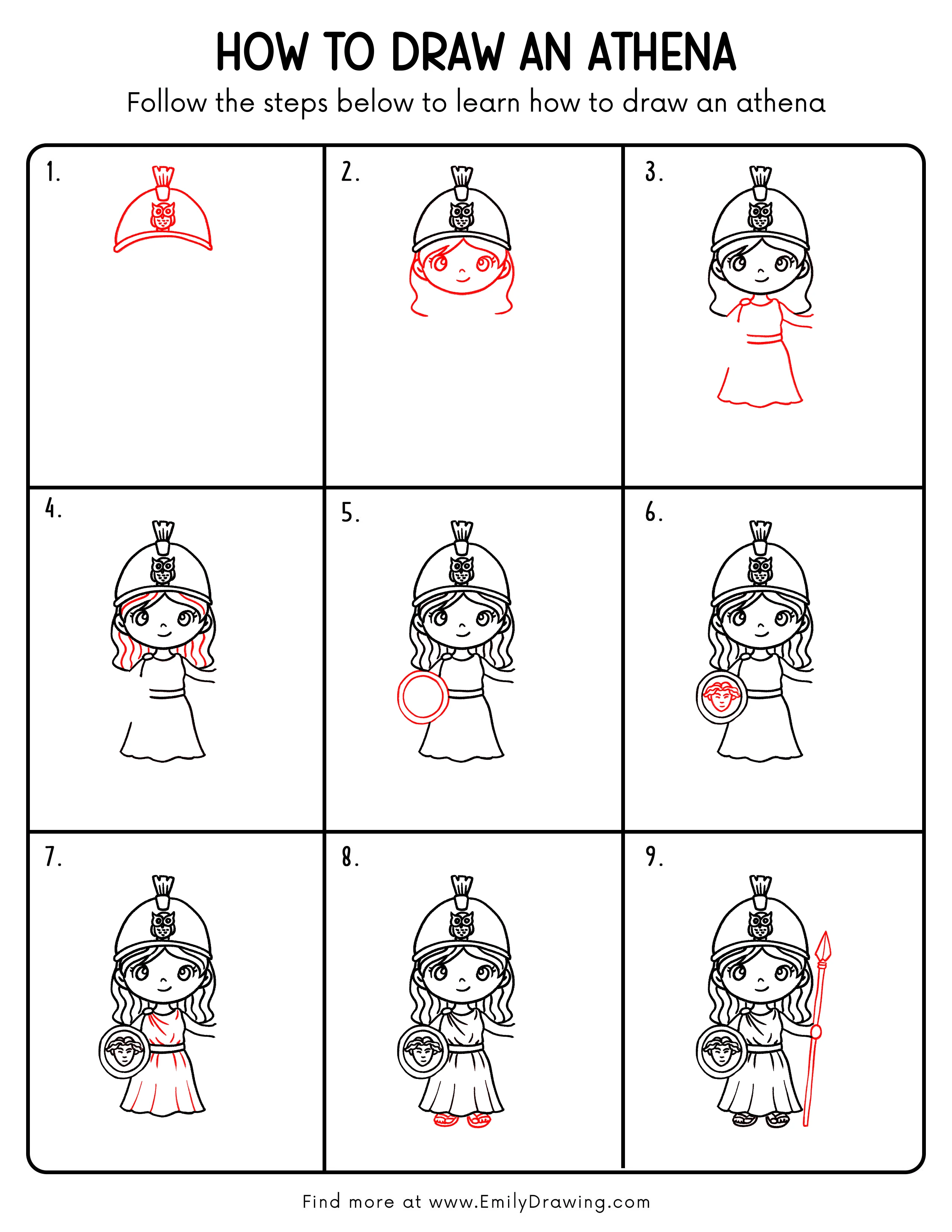 HOW TO DRAW AN ATHENA

Follow the steps below to learn how to draw an athena

1.

2.

3.

4.

5.

6.

7.

8.

9.

Find more at www.EmilyDrawing.com