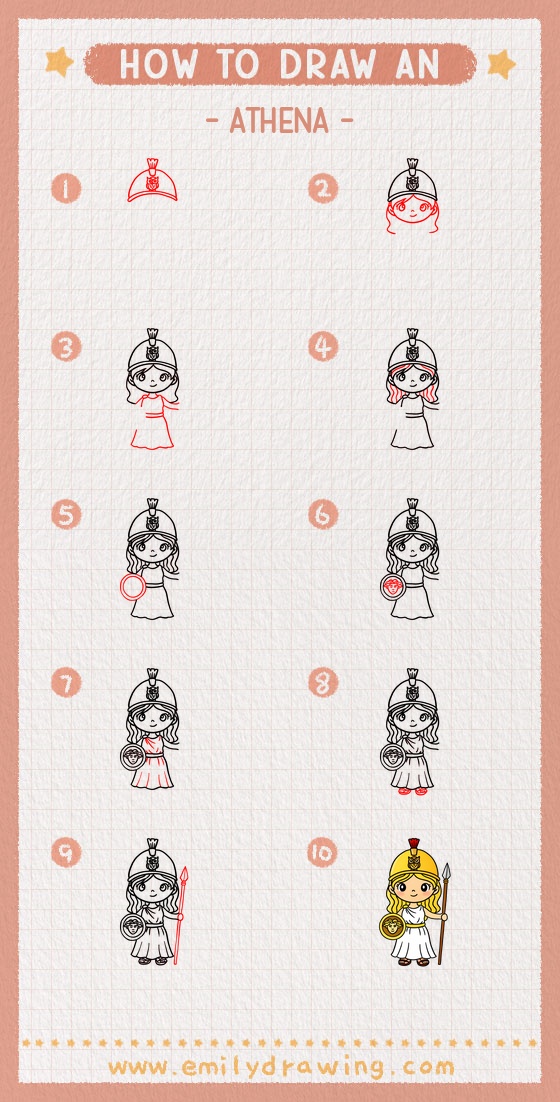 HOW TO DRAW AN

- ATHENA -

1

2

3

4

5

6

7

8

9

10

www.emilydrawing.com