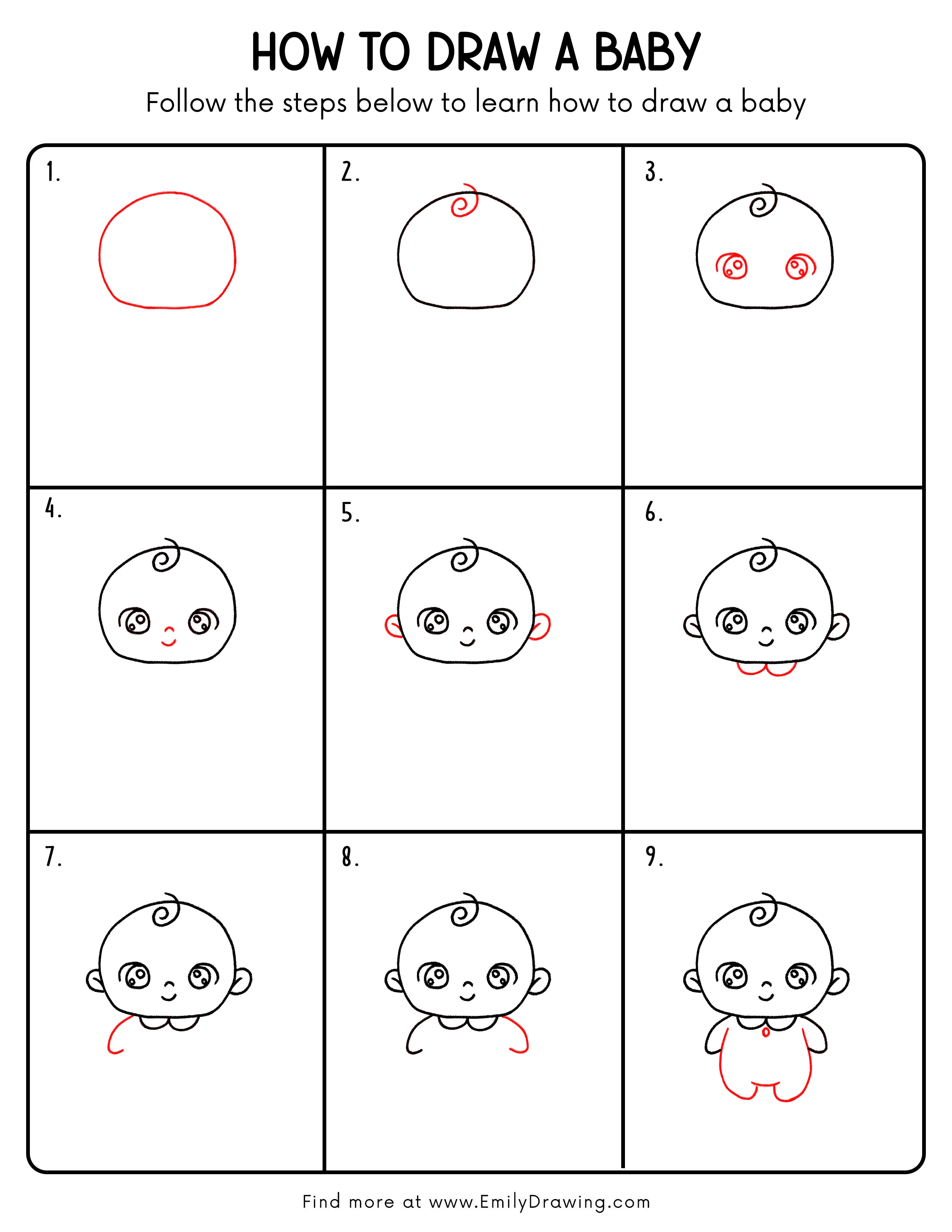 HOW TO DRAW A BABY

Follow the steps below to learn how to draw a baby

1.

2.

3.

4.

5.

6.

7.

8.

9.

Find more at www.EmilyDrawing.com