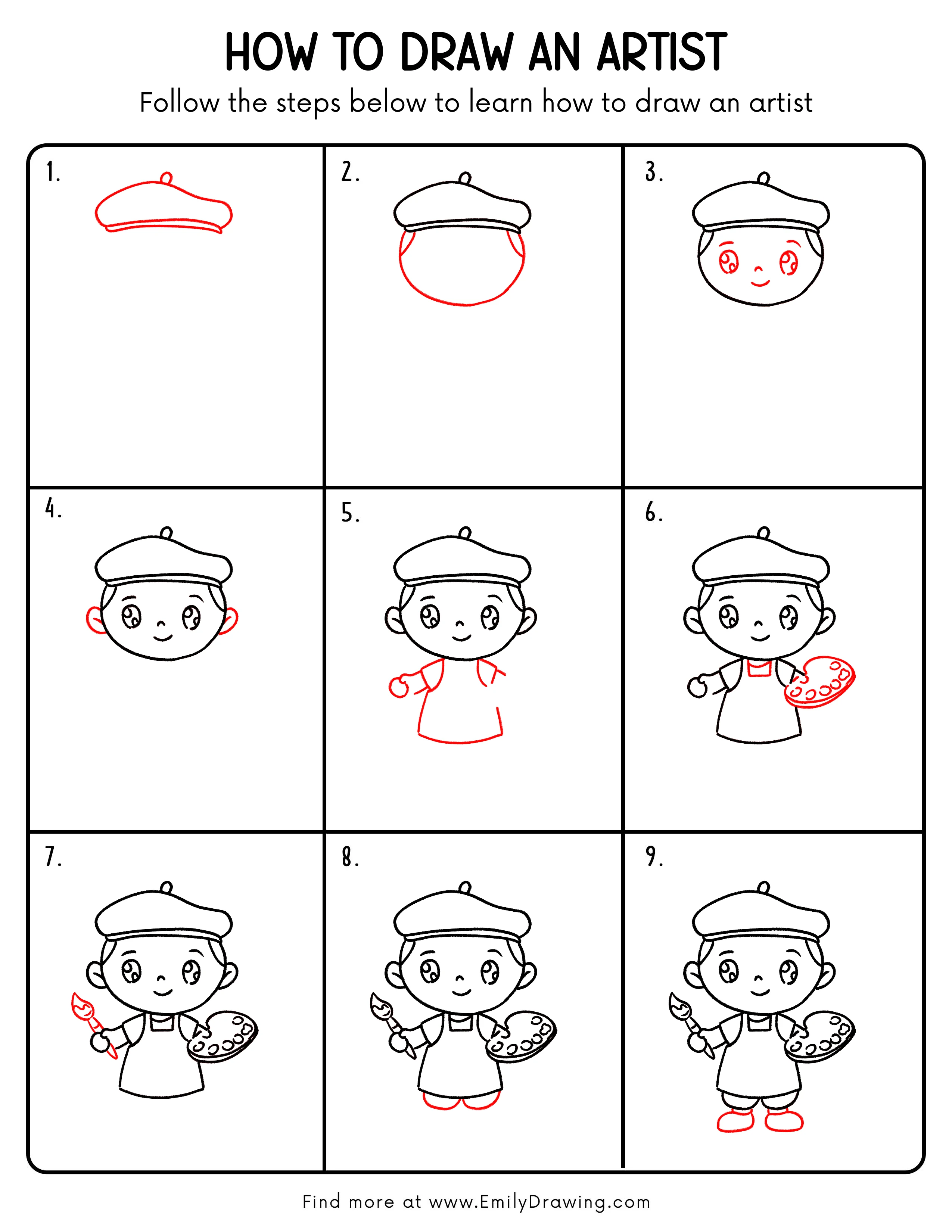 HOW TO DRAW AN ARTIST

Follow the steps below to learn how to draw an artist

1.

2.

3.

4.

5.

6.

7.

8.

9.

Find more at www.EmilyDrawing.com