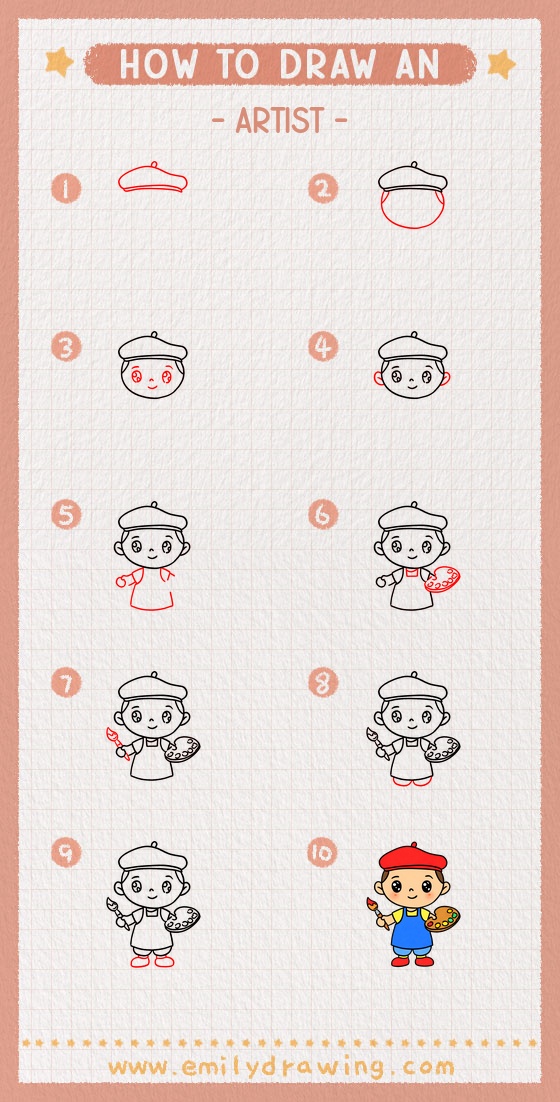 HOW TO DRAW AN

- ARTIST -

1

2

3

4

5

6

7

8

9

10

www.emilydrawing.com