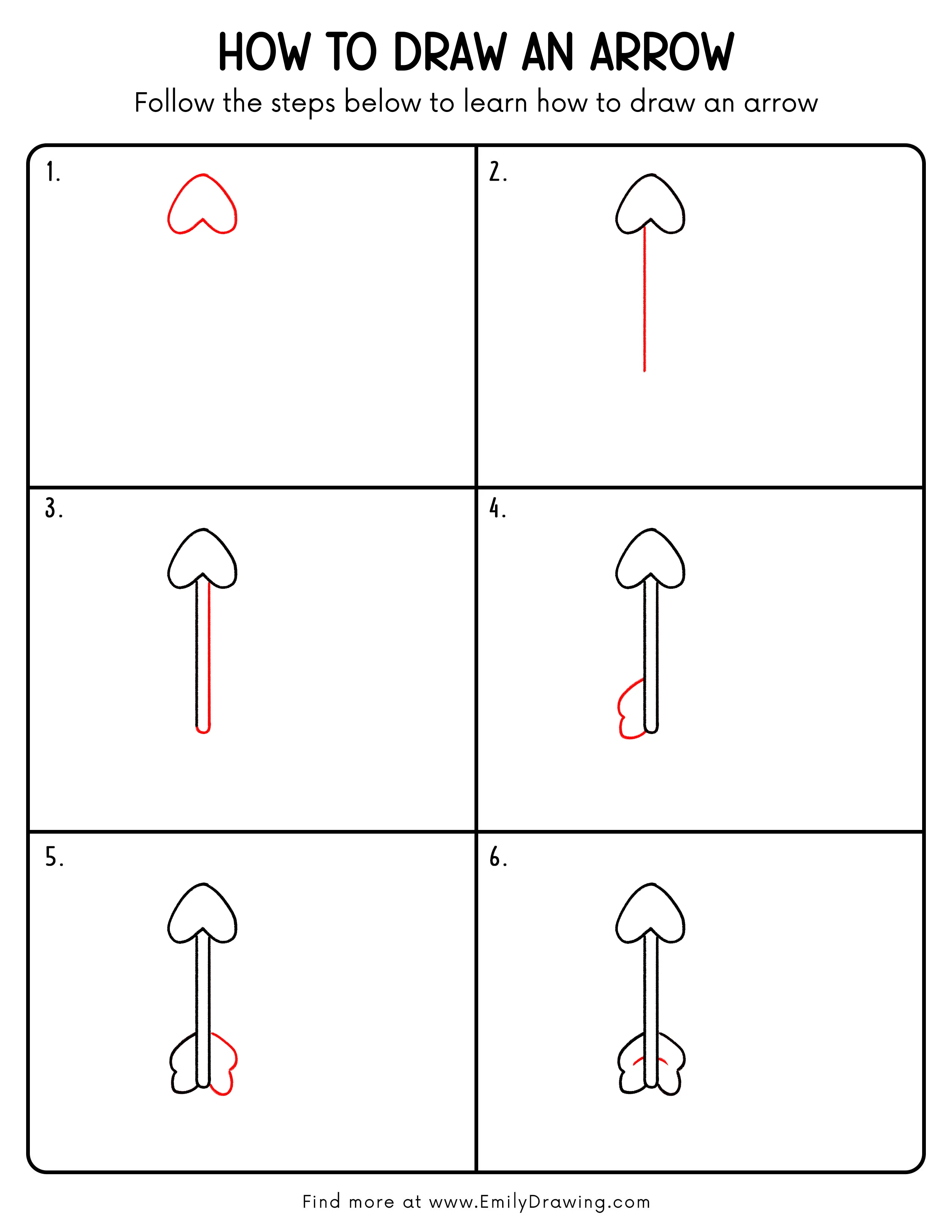 HOW TO DRAW AN ARROW

Follow the steps below to learn how to draw an arrow

1.

2.

3.

4.

5.

6.

Find more at www.EmilyDrawing.com