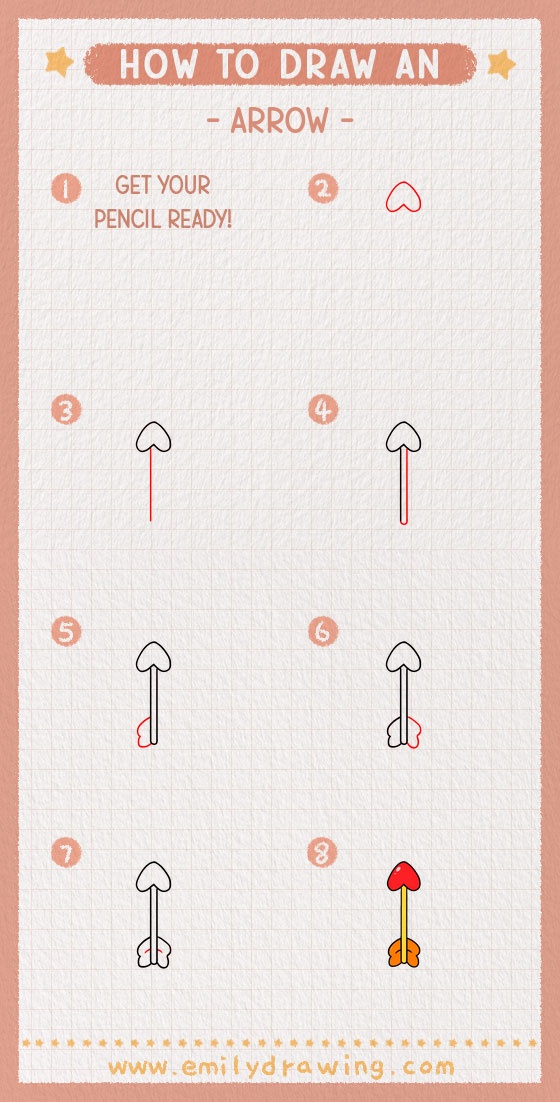 HOW TO DRAW AN

- ARROW -

1 GET YOUR PENCIL READY!

2

3

4

5

6

7

8

www.emilydrawing.com