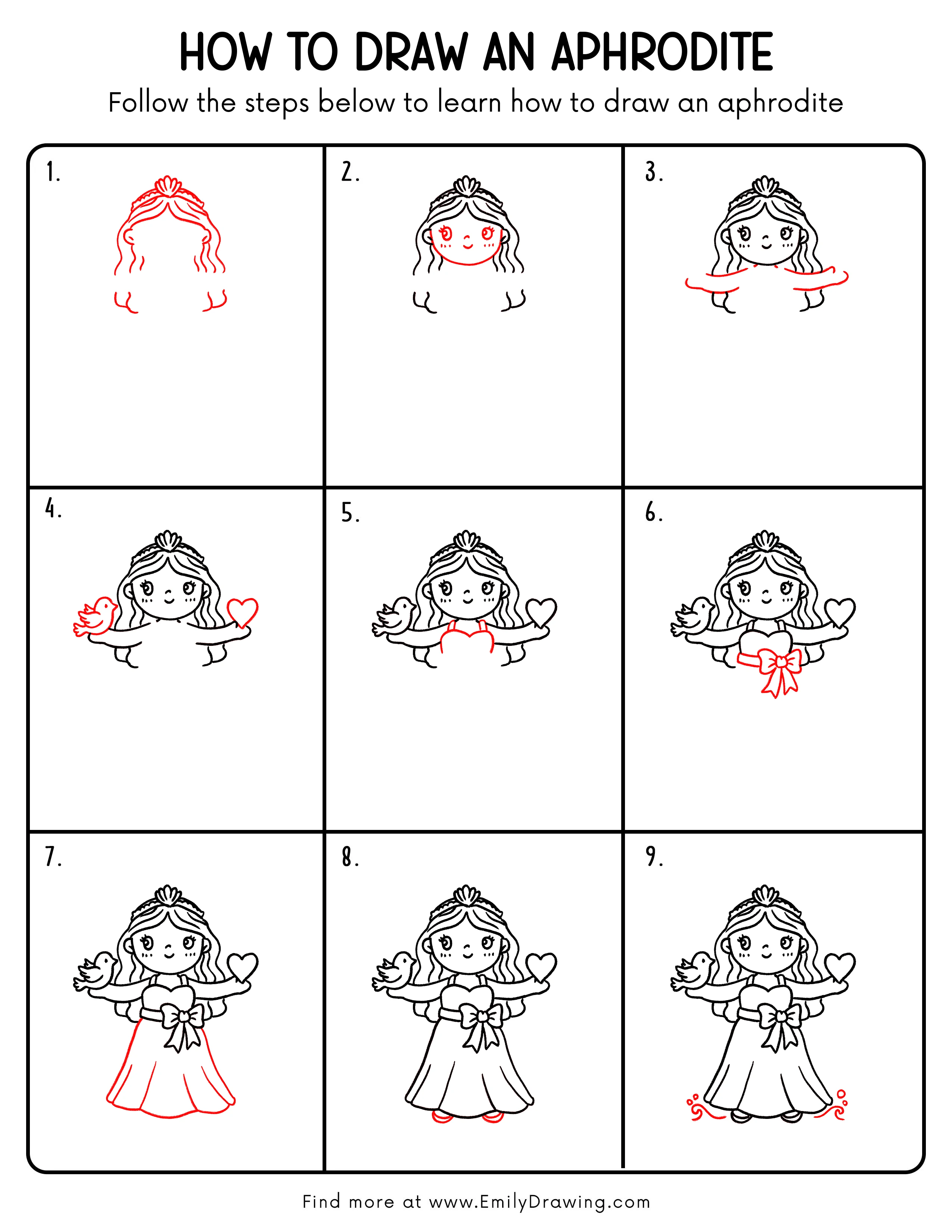 HOW TO DRAW AN APHRODITE

Follow the steps below to learn how to draw an aphrodite

1.

2.

3.

4.

5.

6.

7.

8.

9.

Find more at www.EmilyDrawing.com