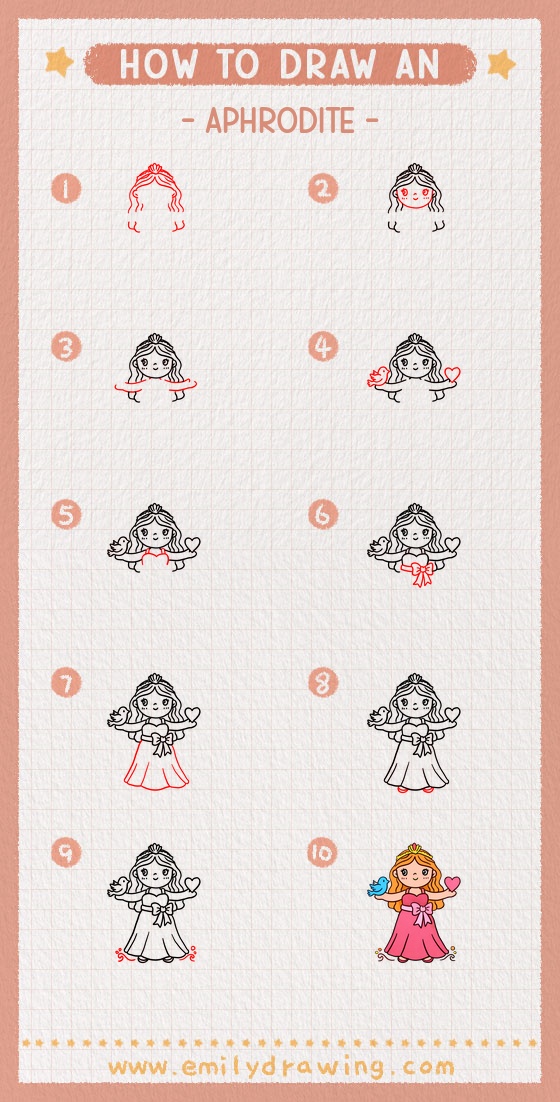 HOW TO DRAW AN

- APHRODITE -

1

2

3

4

5

6

7

8

9

10

www.emilydrawing.com