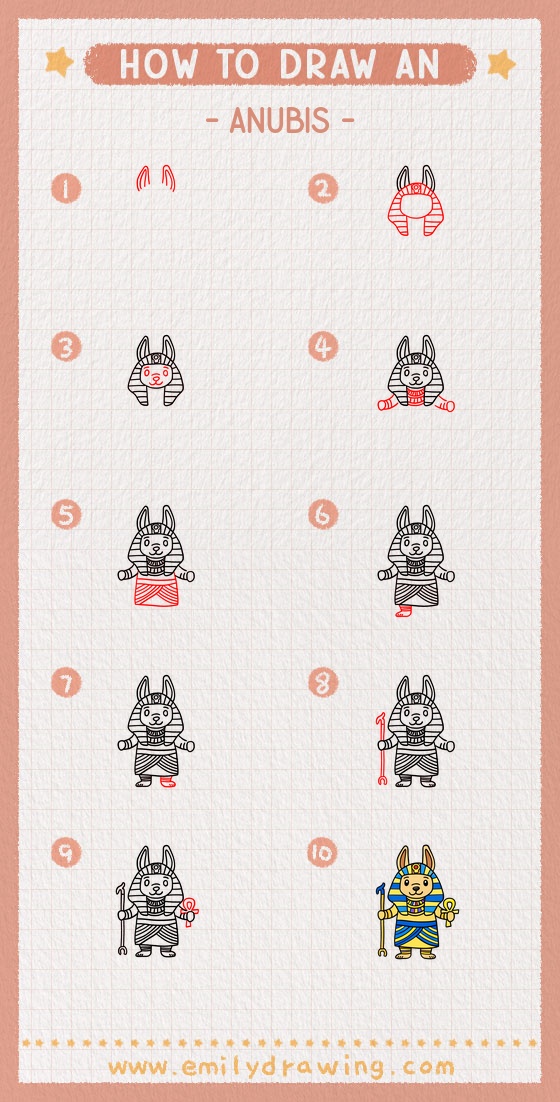 HOW TO DRAW AN

- ANUBIS -

1

2

3

4

5

6

7

8

9

10

www.emilydrawing.com