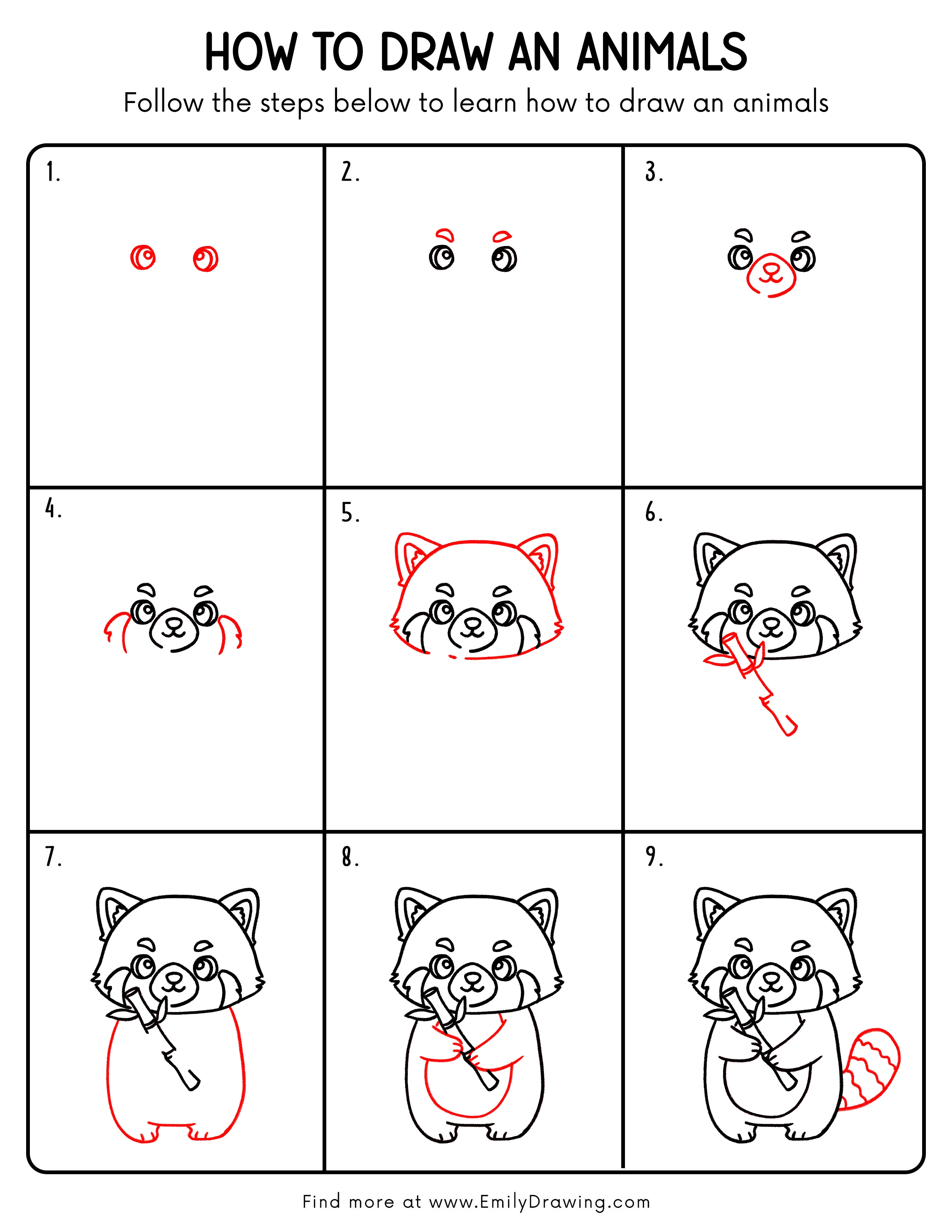 HOW TO DRAW AN ANIMALS

Follow the steps below to learn how to draw an animals

1.

2.

3.

4.

5.

6.

7.

8.

9.

Find more at www.EmilyDrawing.com