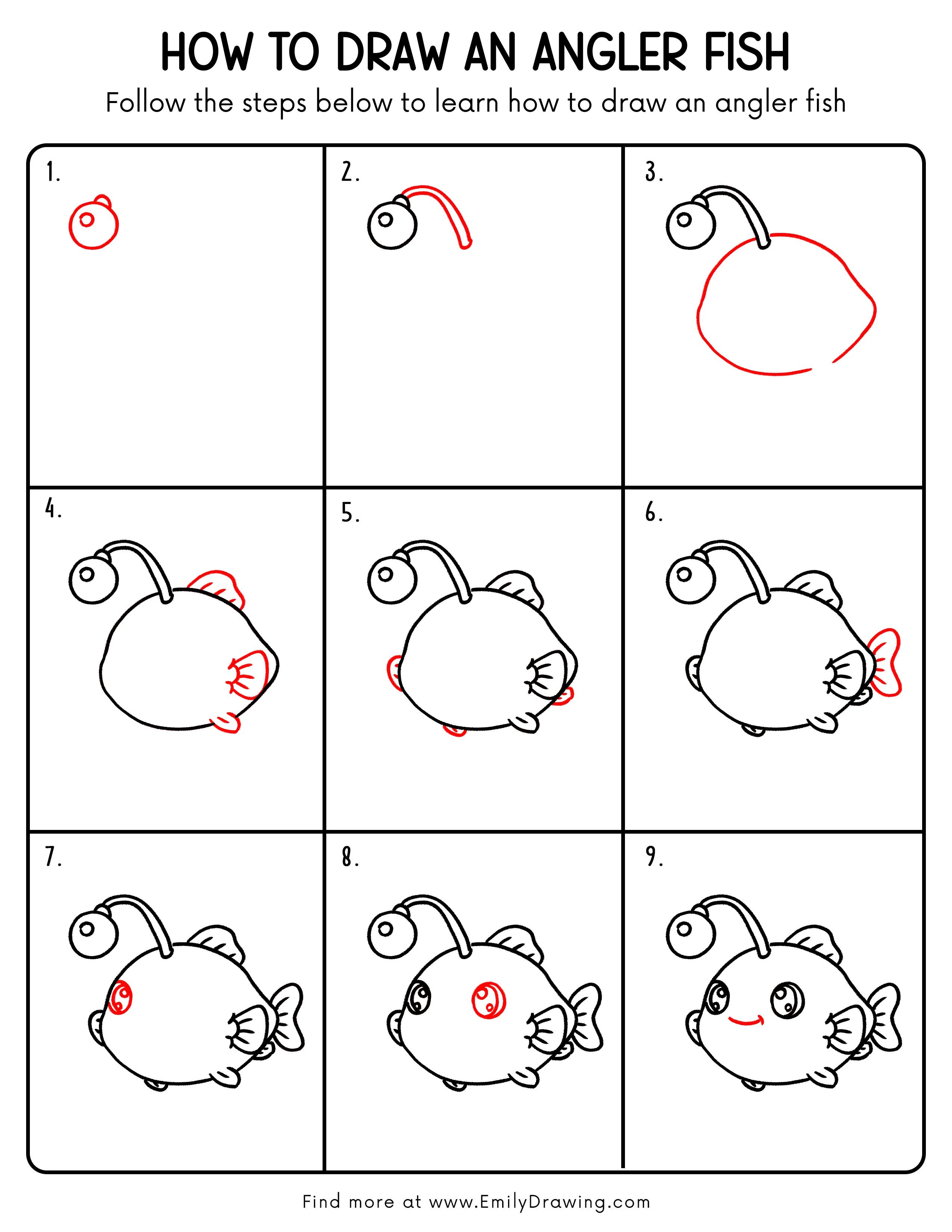 HOW TO DRAW AN ANGLER FISH
Follow the steps below to learn how to draw an angler fish

1.

2.

3.

4.

5.

6.

7.

8.

9.

Find more at www.EmilyDrawing.com