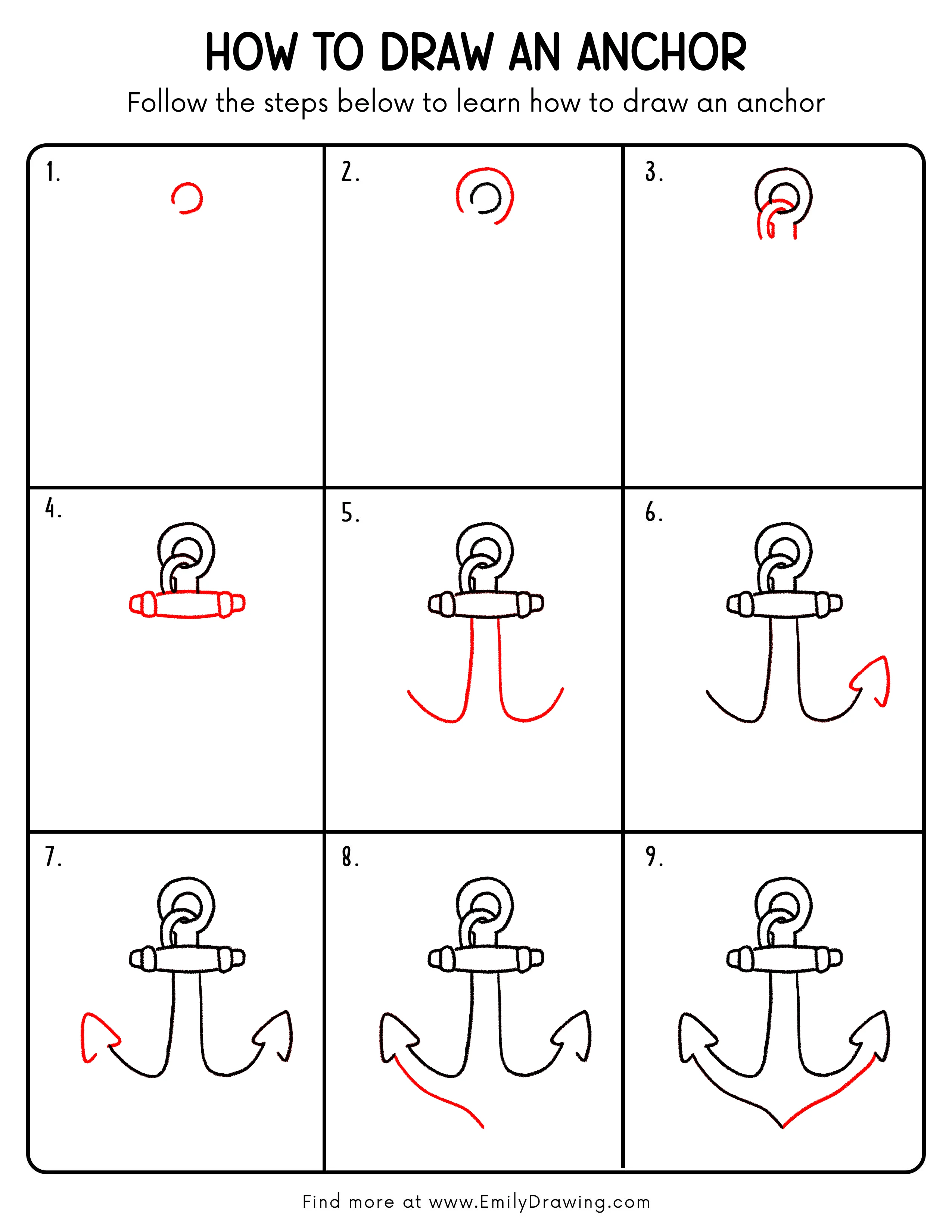 HOW TO DRAW AN ANCHOR

Follow the steps below to learn how to draw an anchor

1.

2.

3.

4.

5.

6.

7.

8.

9.

Find more at www.EmilyDrawing.com